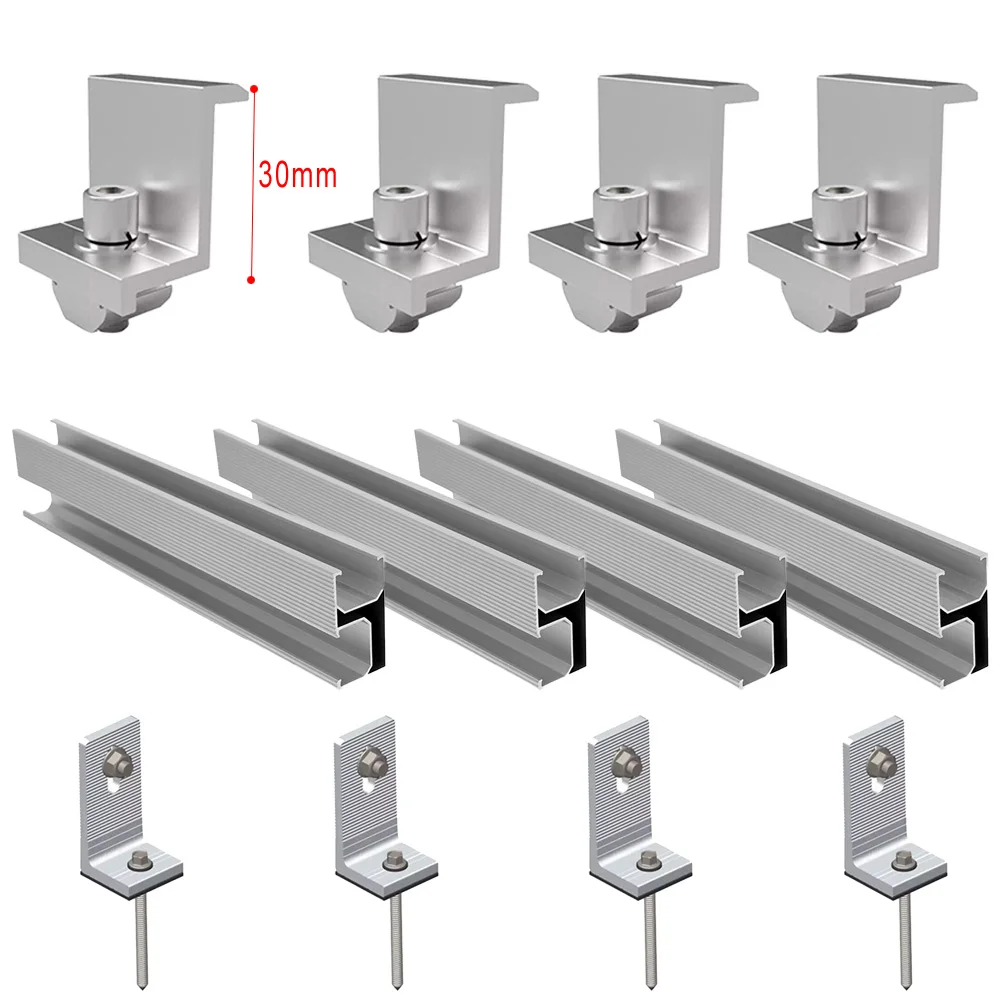 30mm