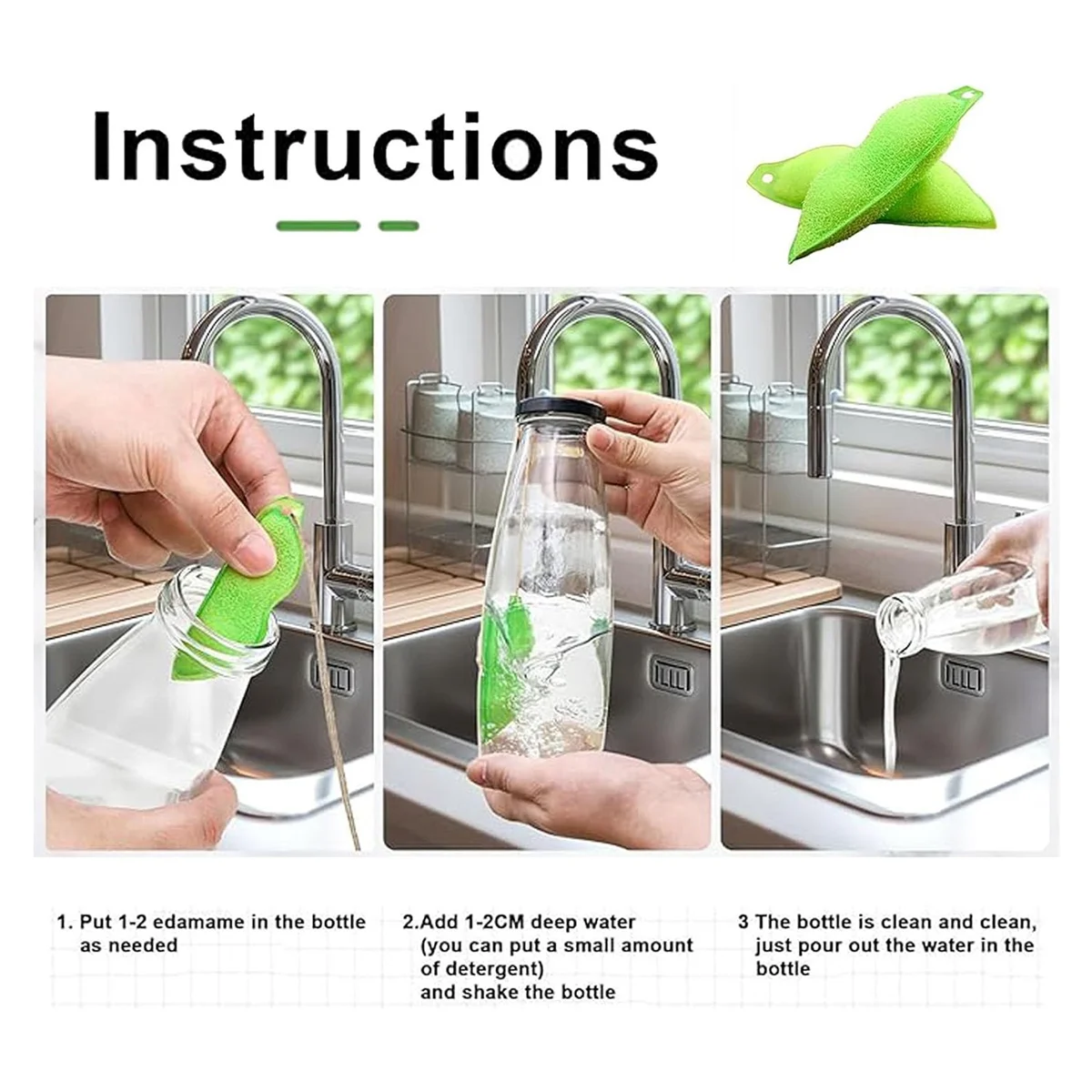 Instructions

1. Put 1-2 edamame in the bottle as needed

2.Add 1-2CM deep water (you can put a small amount of detergent) and shake the bottle

3 The bottle is clean and clean, just pour out the water in the bottle