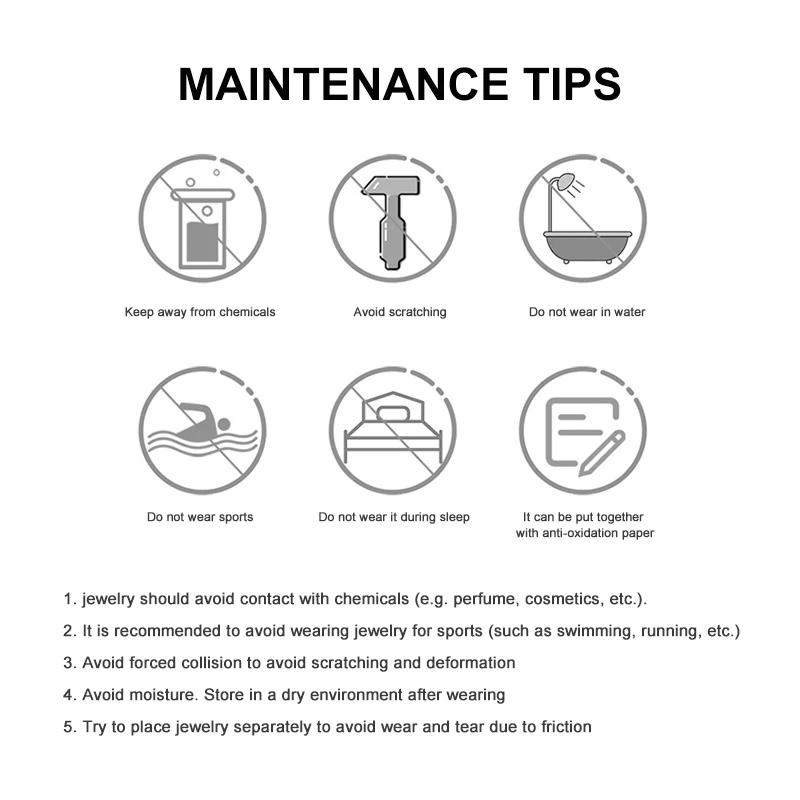 MAINTENANCE TIPS

Keep away from chemicals

Avoid scratching

Do not wear in water

Do not wear sports

Do not wear it during sleep

It can be put together with anti-oxidation paper

1. jewelry should avoid contact with chemicals (e.g. perfume, cosmetics, etc.).

2. It is recommended to avoid wearing jewelry for sports (such as swimming, running, etc.)

3. Avoid forced collision to avoid scratching and deformation

4. Avoid moisture. Store in a dry environment after wearing

5. Try to place jewelry separately to avoid wear and tear due to friction