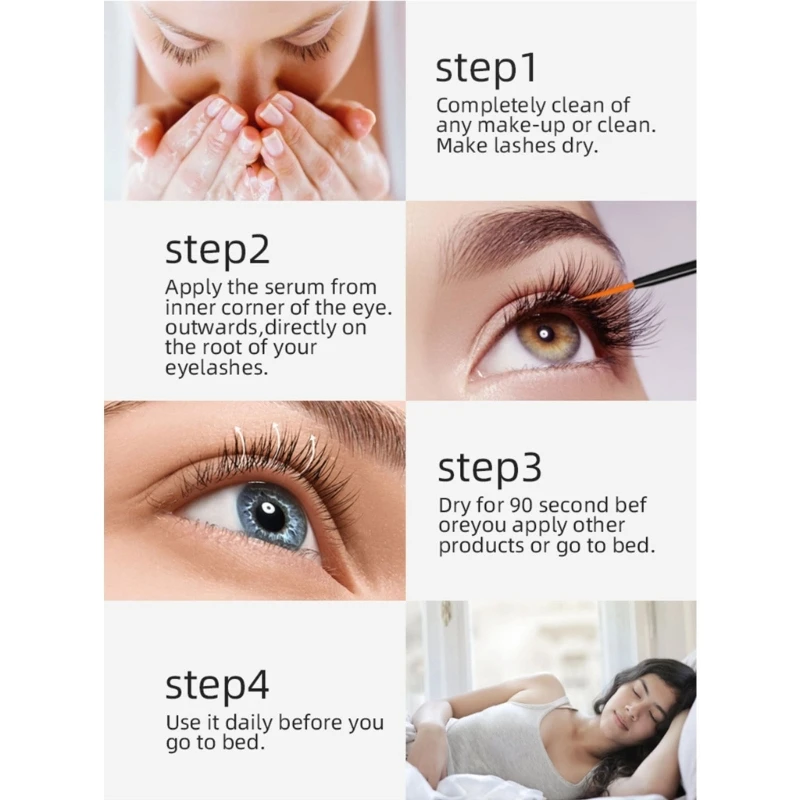 step1
Completely clean of any make-up or clean. Make lashes dry.

step2
Apply the serum from inner corner of the eye. outwards,directly on the root of your eyelashes.

step3
Dry for 90 second bef oreyou apply other products or go to bed.

step4
Use it daily before you go to bed.