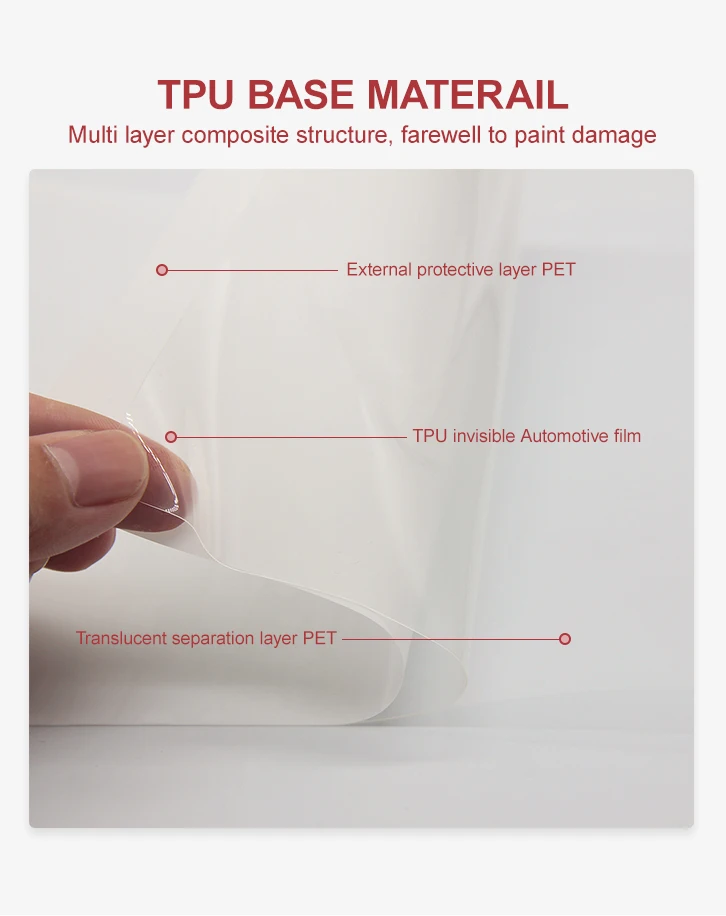 TPU BASE MATERAIL
Multi layer composite structure, farewell to paint damage

External protective layer PET

TPU invisible Automotive film

Translucent separation layer PET