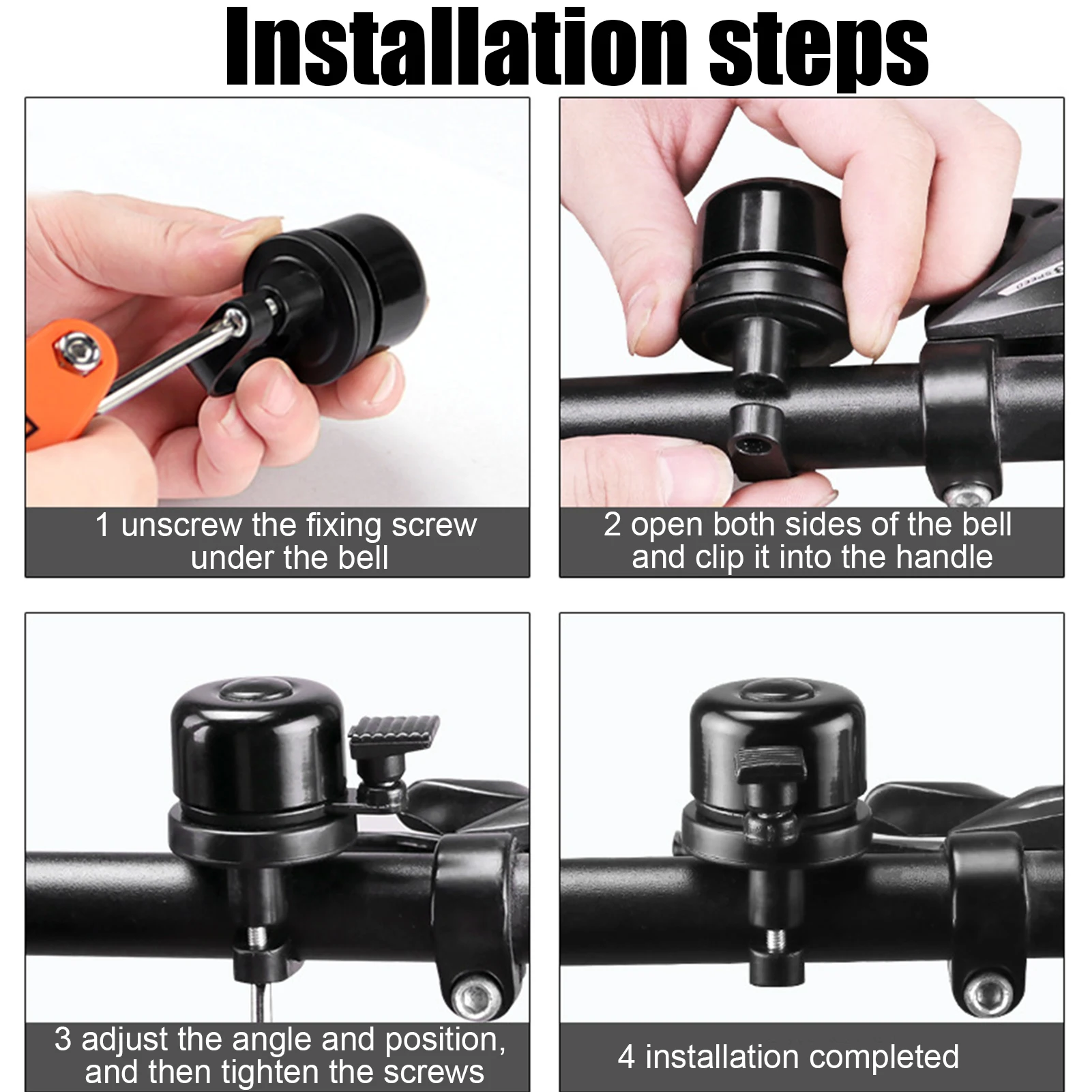 Installation steps

1 unscrew the fixing screw under the bell

2 open both sides of the bell and clip it into the handle

3 adjust the angle and position, and then tighten the screws

4 installation completed