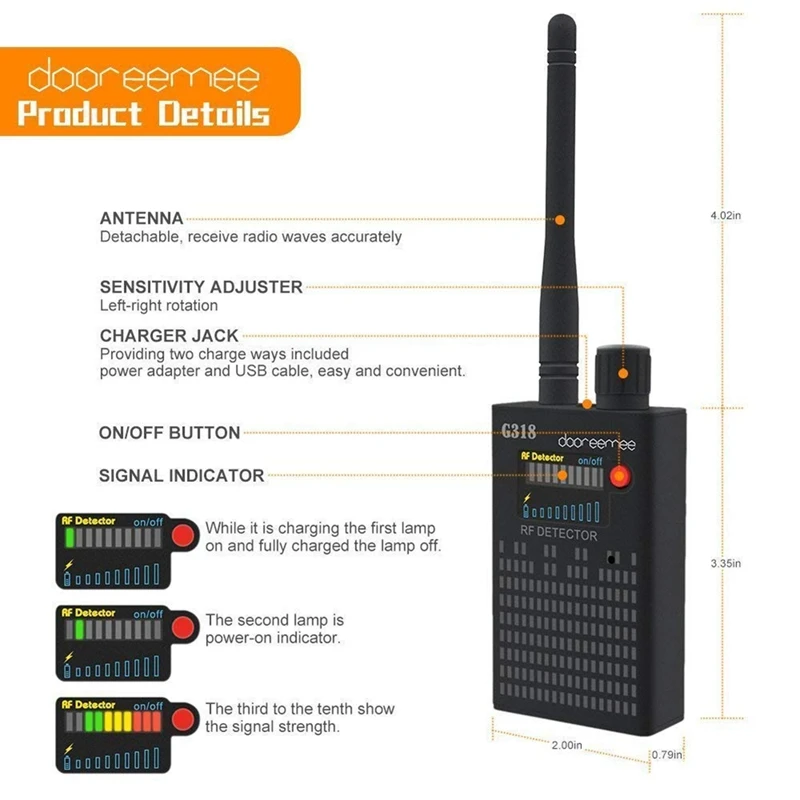 dooreemee
Product Details

ANTENNA
Detachable, receive radio waves accurately

SENSITIVITY ADJUSTER
Left-right rotation

CHARGER JACK
Providing two charge ways included power adapter and USB cable, easy and convenient.

ON/OFF BUTTON

SIGNAL INDICATOR

RF Detector on/off

While it is charging the first lamp on and fully charged the lamp off.

RF Detector on/off

The second lamp is power-on indicator.

RF Detector on/off

The third to the tenth show the signal strength.

G318
dooreemee
RF Detector on/off
RF DETECTOR

4.02in
3.35in
2.00in
0.79in