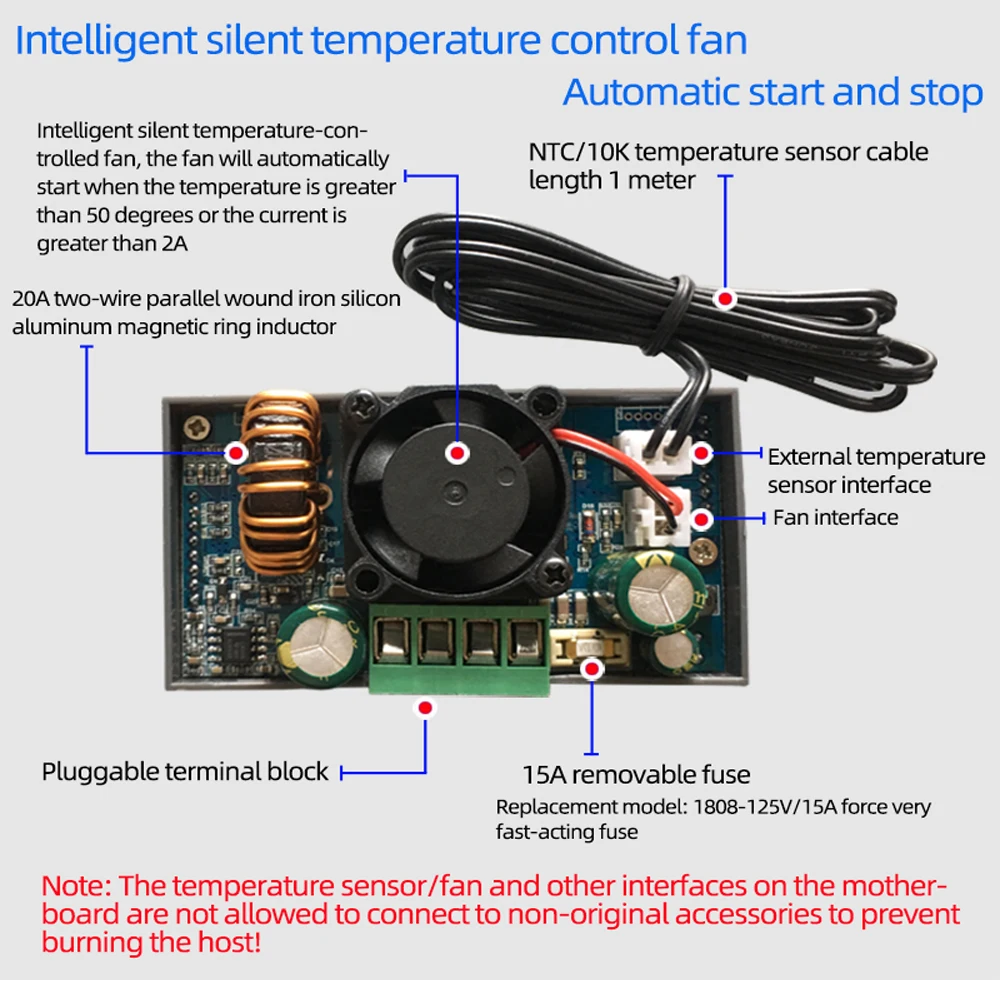 Intelligent silent temperature control fan

Automatic start and stop

Intelligent silent temperature-controlled fan, the fan will automatically start when the temperature is greater than 50 degrees or the current is greater than 2A

NTC/10K temperature sensor cable length 1 meter

20A two-wire parallel wound iron silicon aluminum magnetic ring inductor

External temperature sensor interface

Fan interface

Pluggable terminal block

15A removable fuse

Replacement model: 1808-125V/15A force very fast-acting fuse

Note: The temperature sensor/fan and other interfaces on the motherboard are not allowed to connect to non-original accessories to prevent burning the host!