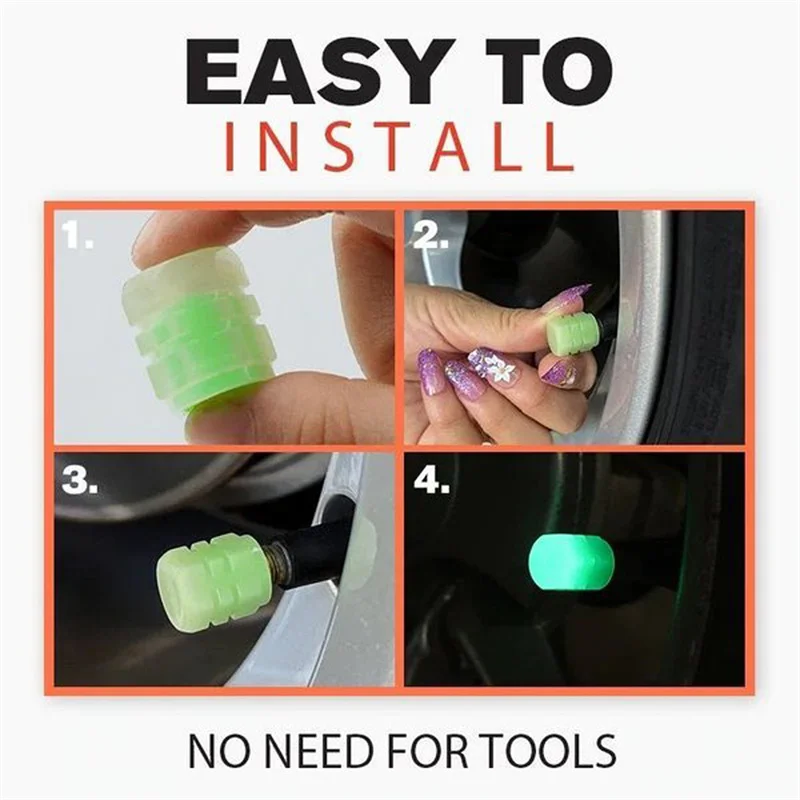 EASY TO
INSTALL

1.

2.

3.

4.

NO NEED FOR TOOLS