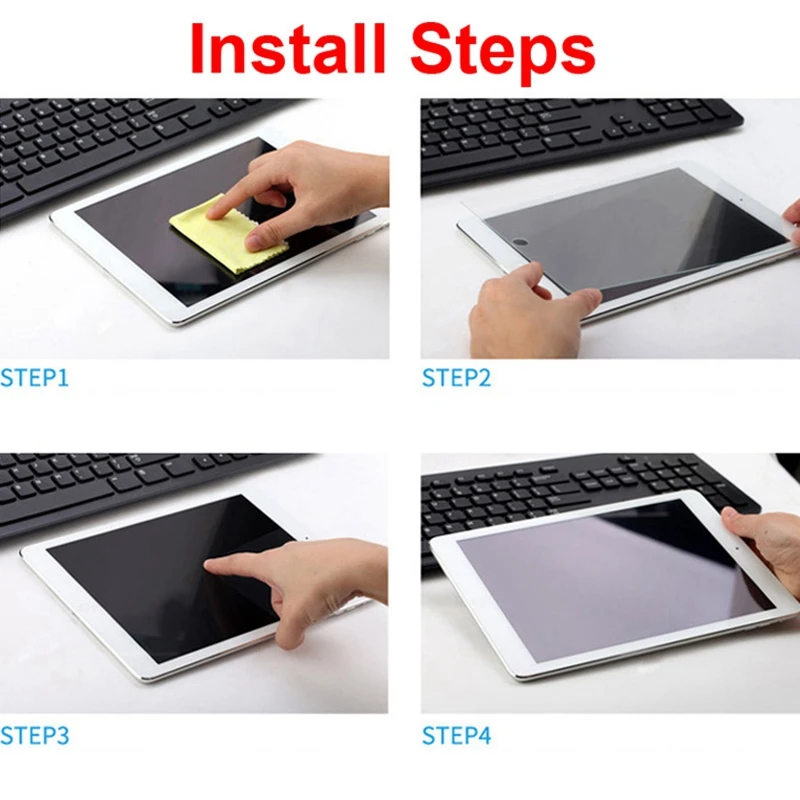 Install Steps

STEP1

STEP2

STEP3

STEP4