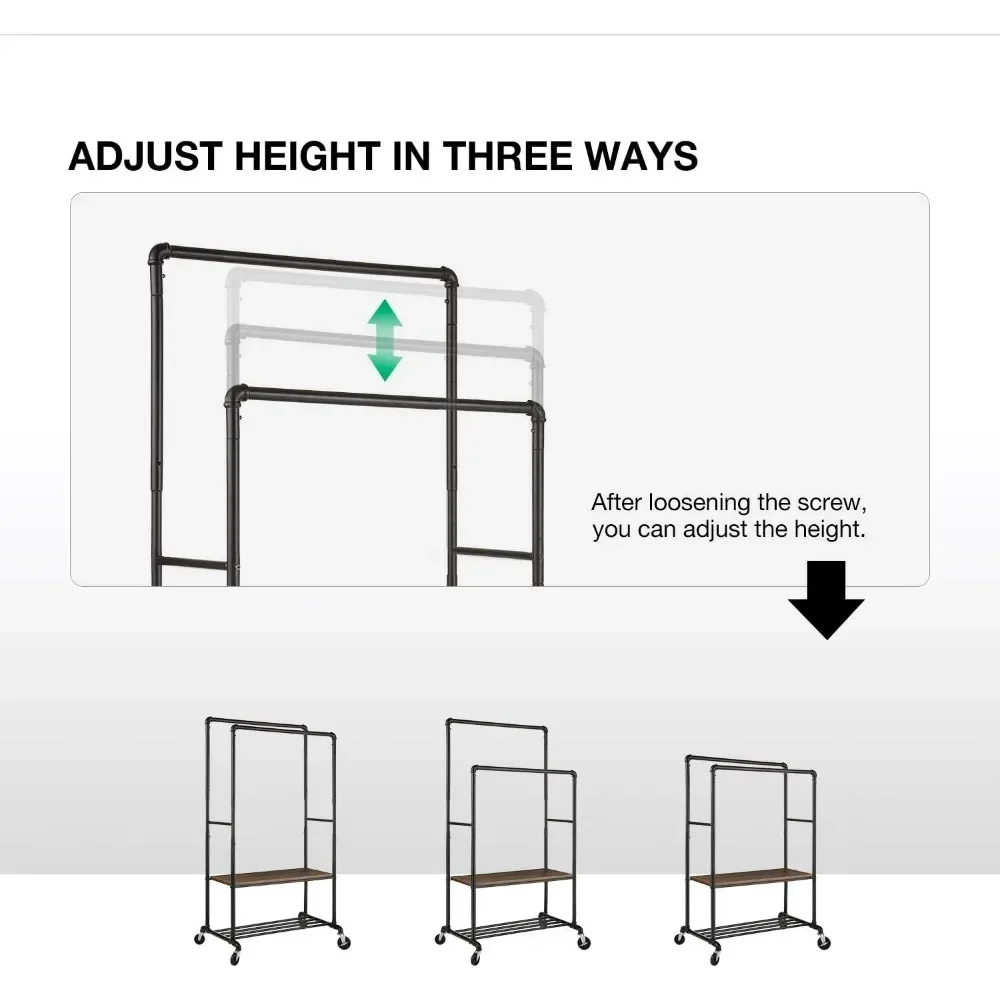 ADJUST HEIGHT IN THREE WAYS

After loosening the screw, you can adjust the height.