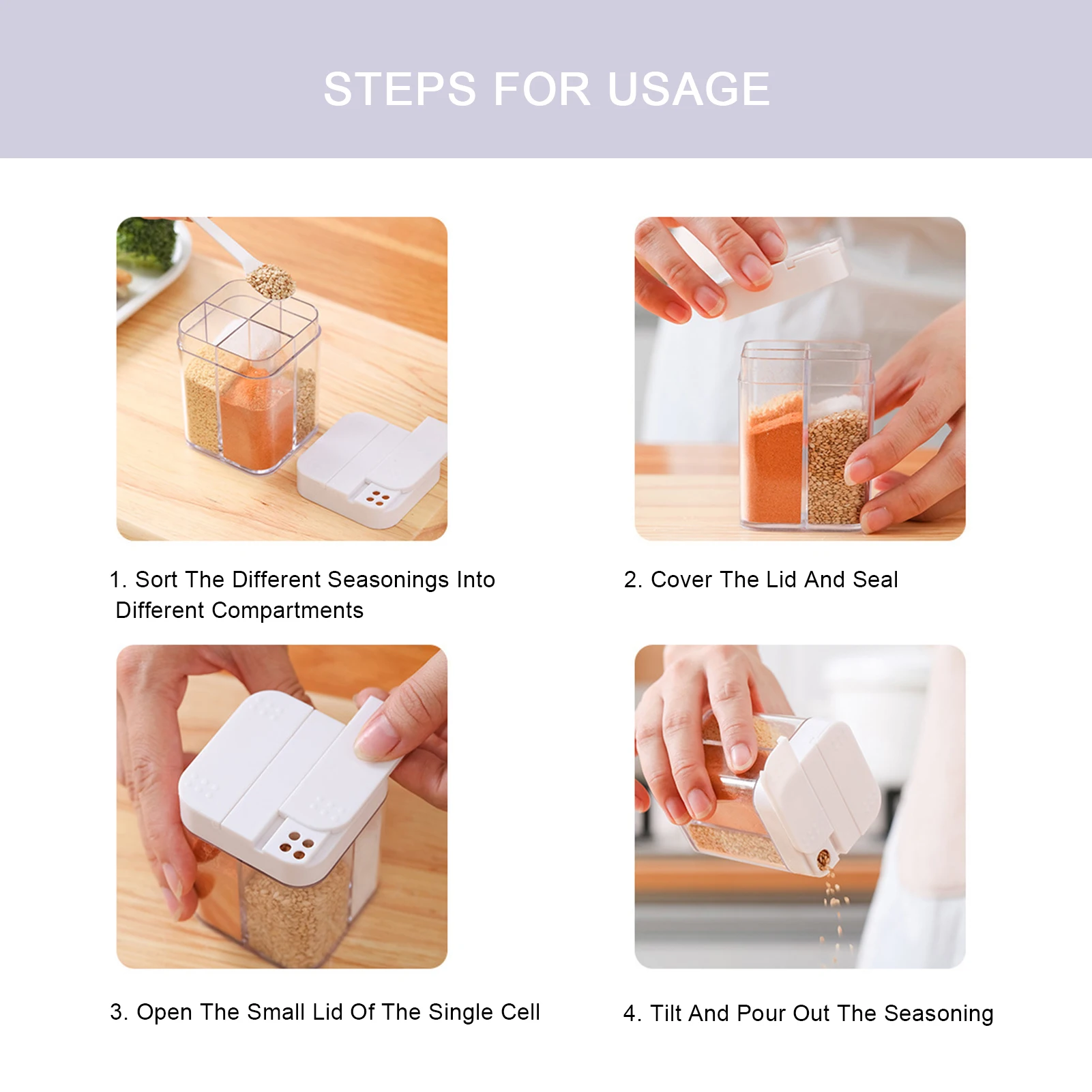 STEPS FOR USAGE

1. Sort The Different Seasonings Into Different Compartments

2. Cover The Lid And Seal

3. Open The Small Lid Of The Single Cell

4. Tilt And Pour Out The Seasoning