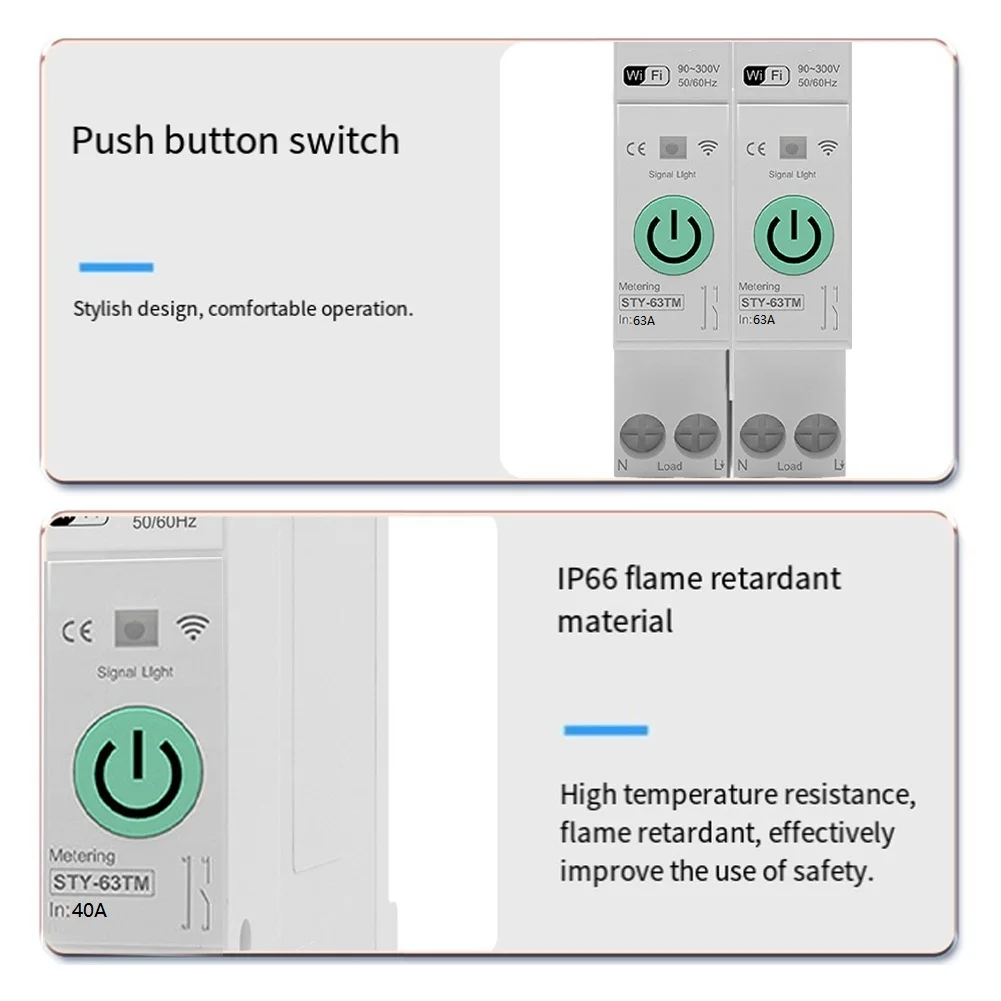 Push button switch

Stylish design, comfortable operation.

Wi Fi 90~300V 50/60Hz

CE

Signal Light

Metering
STY-63TM
In:63A

N Load L

Wi Fi 90~300V 50/60Hz

CE

Signal Light

Metering
STY-63TM
In:63A

N Load L

50/60Hz

CE

Signal Light

Metering
STY-63TM
In:40A

IP66 flame retardant material

High temperature resistance, flame retardant, effectively improve the use of safety.