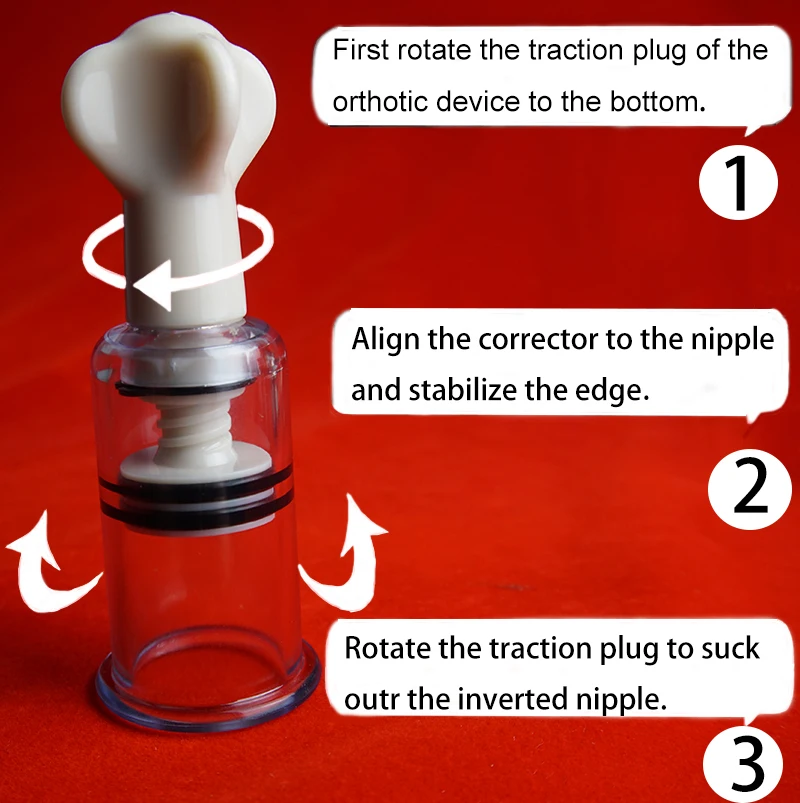 First rotate the traction plug of the orthotic device to the bottom.

1

Align the corrector to the nipple and stabilize the edge.

2

Rotate the traction plug to suck outr the inverted nipple.

3