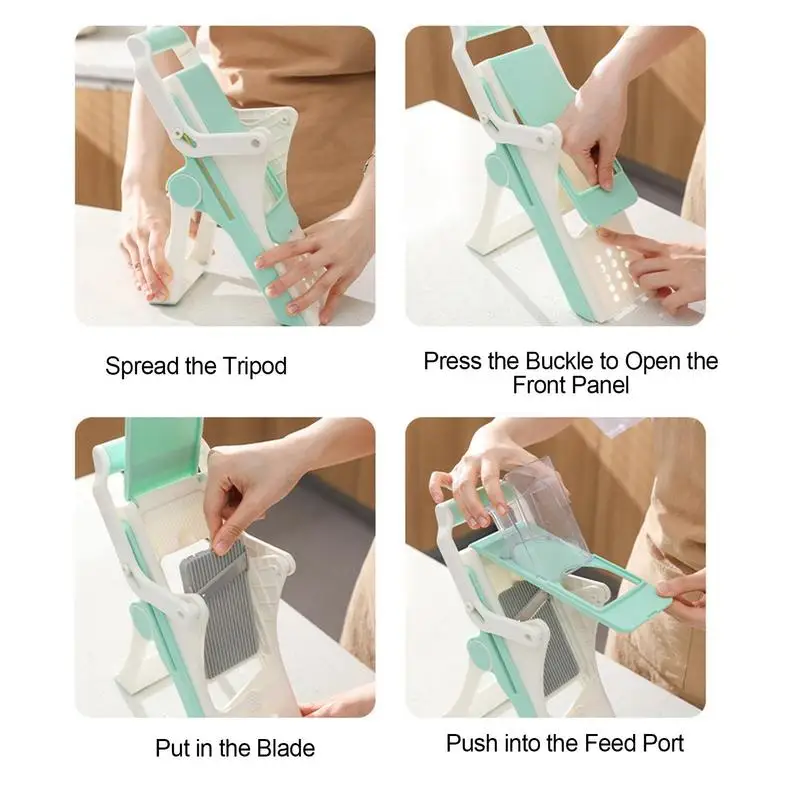 Spread the Tripod

Press the Buckle to Open the Front Panel

Put in the Blade

Push into the Feed Port