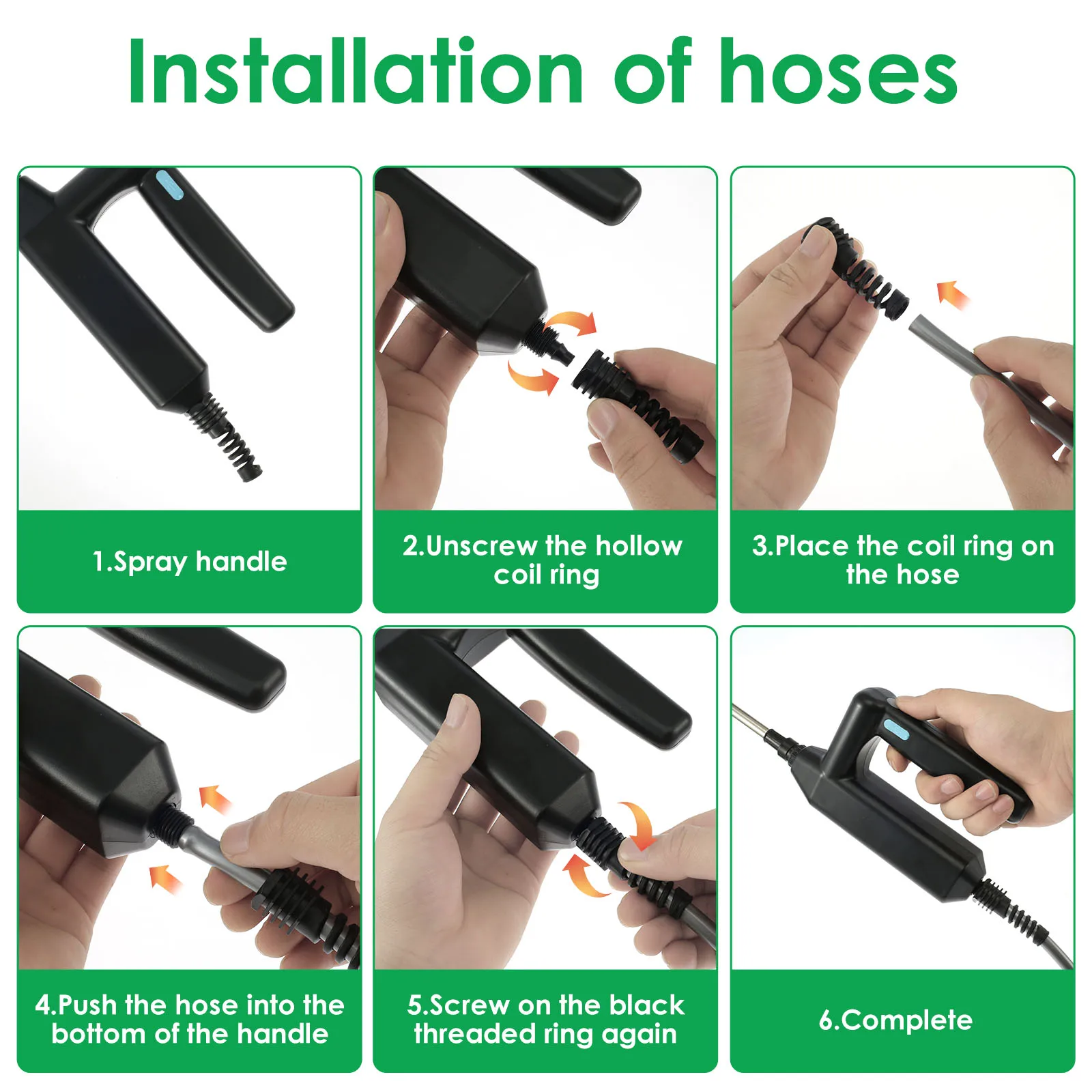 Installation of hoses

1.Spray handle

2.Unscrew the hollow coil ring

3.Place the coil ring on the hose

4.Push the hose into the bottom of the handle

5.Screw on the black threaded ring again

6.Complete