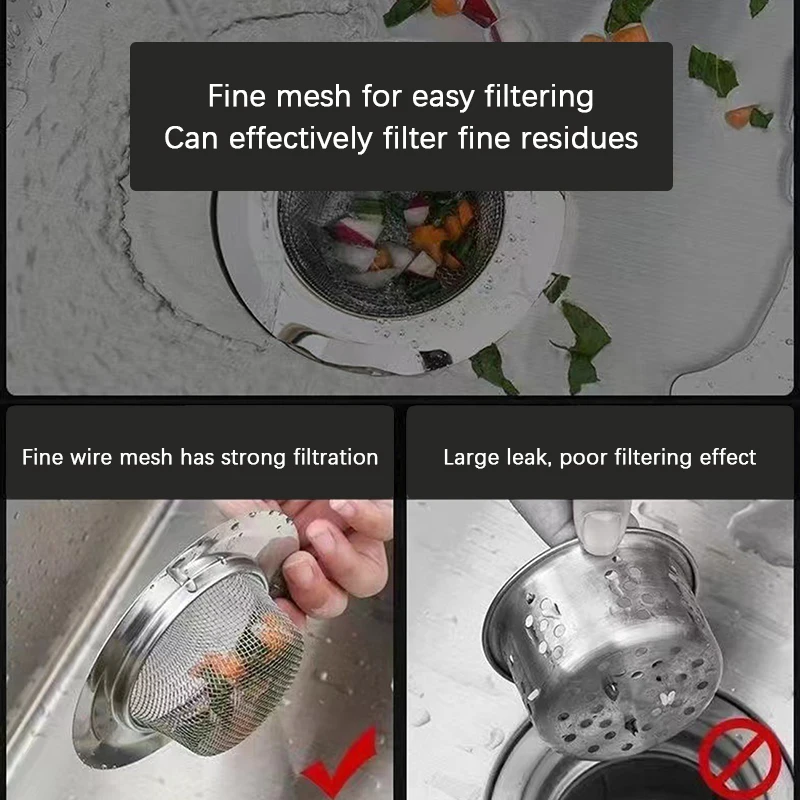 Fine mesh for easy filtering
Can effectively filter fine residues

Fine wire mesh has strong filtration

Large leak, poor filtering effect