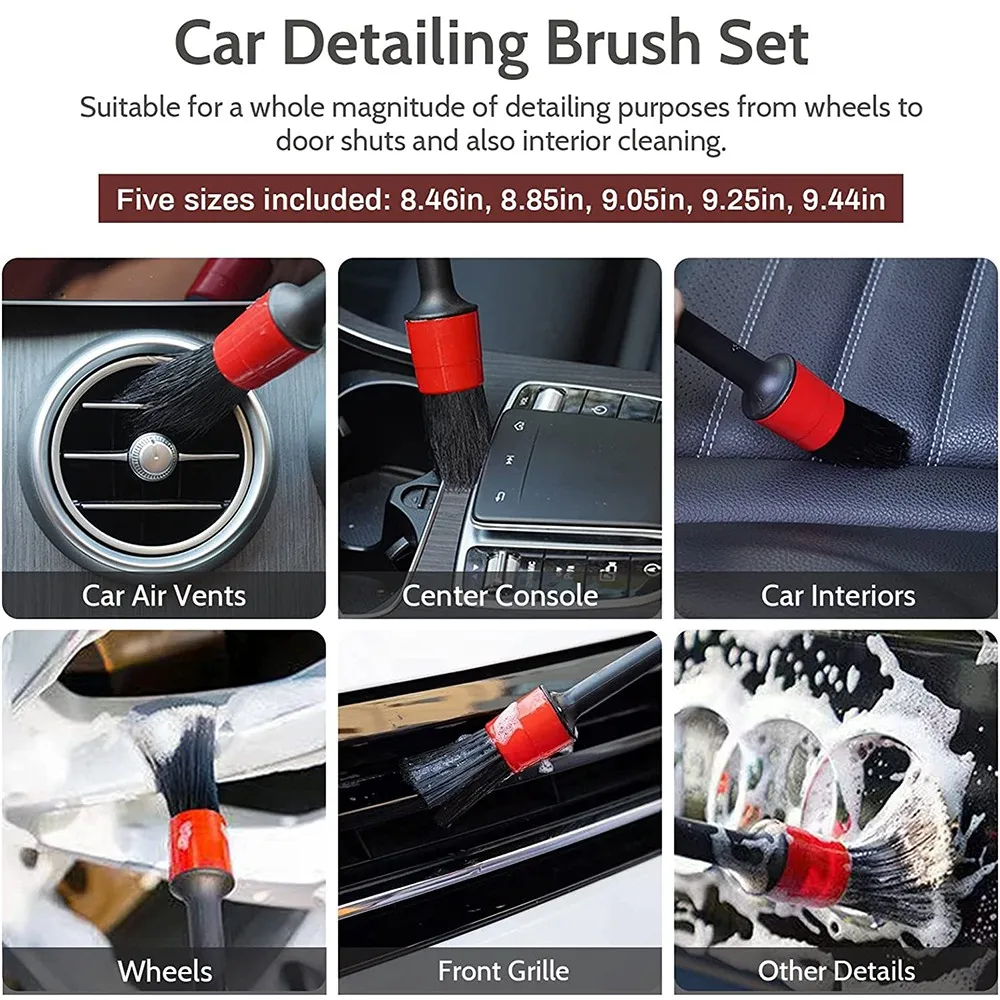 Car Detailing Brush Set

Suitable for a whole magnitude of detailing purposes from wheels to door shuts and also interior cleaning.

Five sizes included: 8.46in, 8.85in, 9.05in, 9.25in, 9.44in

Car Air Vents

Center Console

Car Interiors

Wheels

Front Grille

Other Details