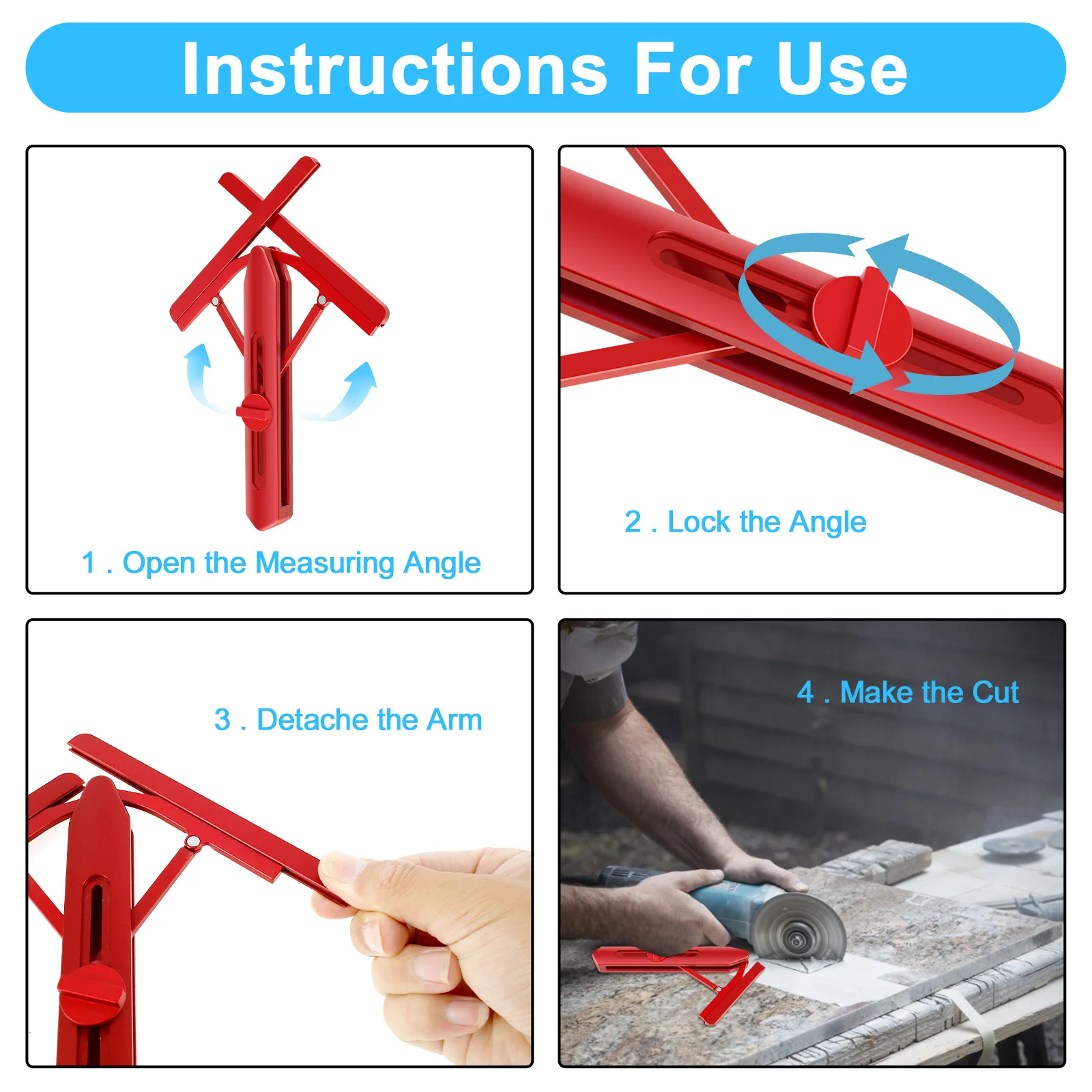 Instructions For Use

1 . Open the Measuring Angle

2 . Lock the Angle

3 . Detache the Arm

4 . Make the Cut