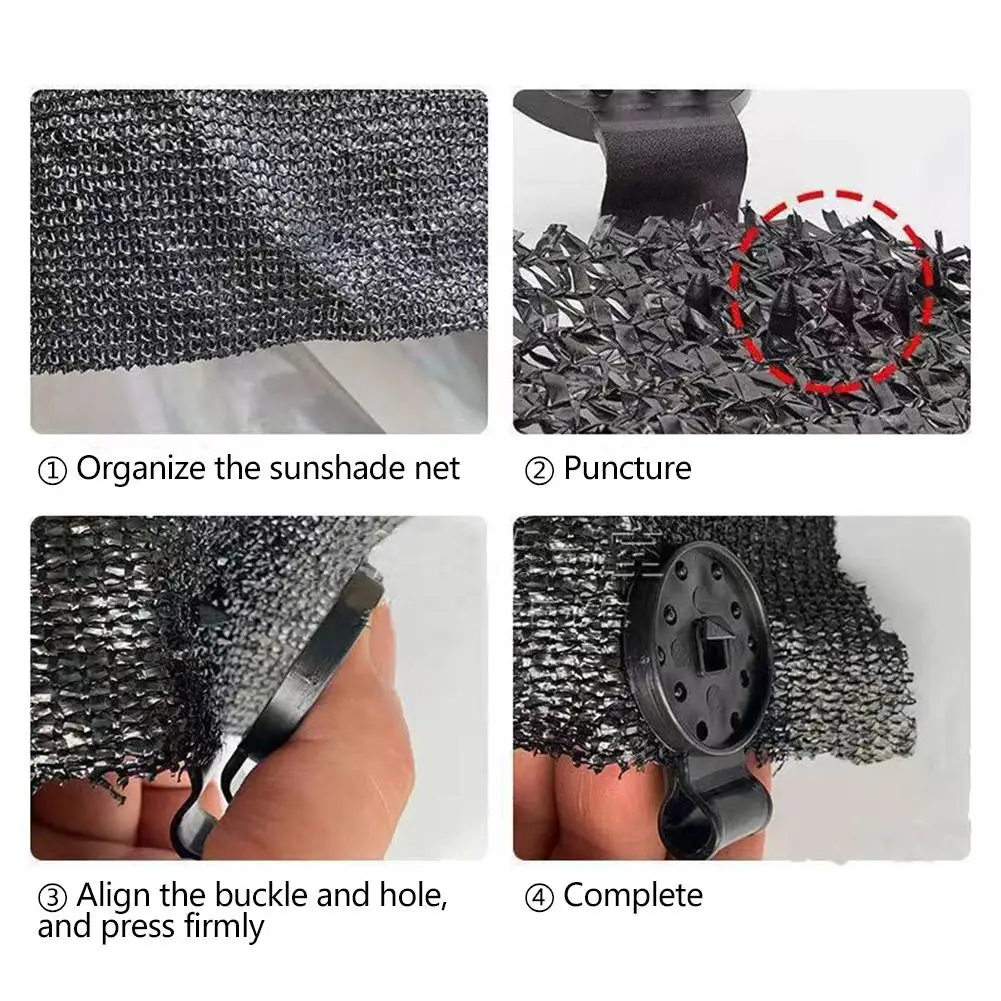 ① Organize the sunshade net

② Puncture

③ Align the buckle and hole, and press firmly

④ Complete