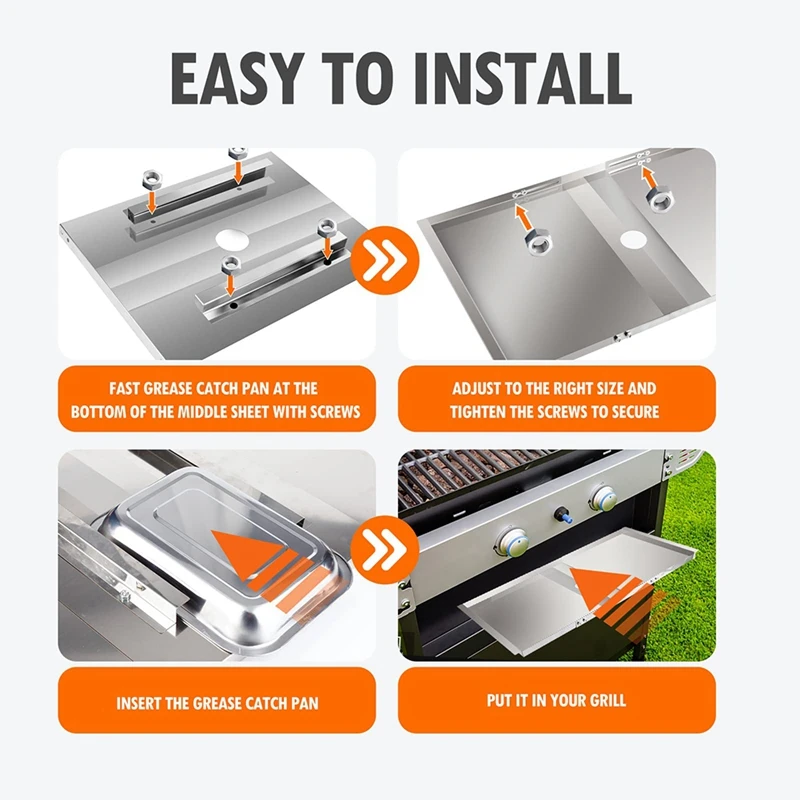 EASY TO INSTALL

FAST GREASE CATCH PAN AT THE BOTTOM OF THE MIDDLE SHEET WITH SCREWS

ADJUST TO THE RIGHT SIZE AND TIGHTEN THE SCREWS TO SECURE

INSERT THE GREASE CATCH PAN

PUT IT IN YOUR GRILL