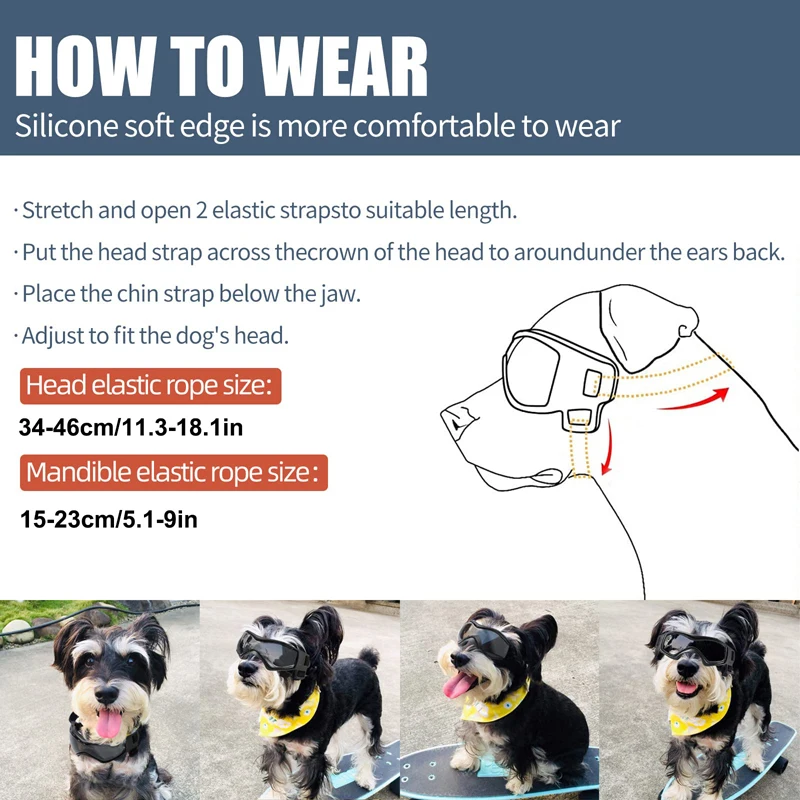 HOW TO WEAR
Silicone soft edge is more comfortable to wear

· Stretch and open 2 elastic strapsto suitable length.
· Put the head strap across thecrown of the head to aroundunder the ears back.
· Place the chin strap below the jaw.
· Adjust to fit the dog's head.

Head elastic rope size:
34-46cm/11.3-18.1in

Mandible elastic rope size:
15-23cm/5.1-9in