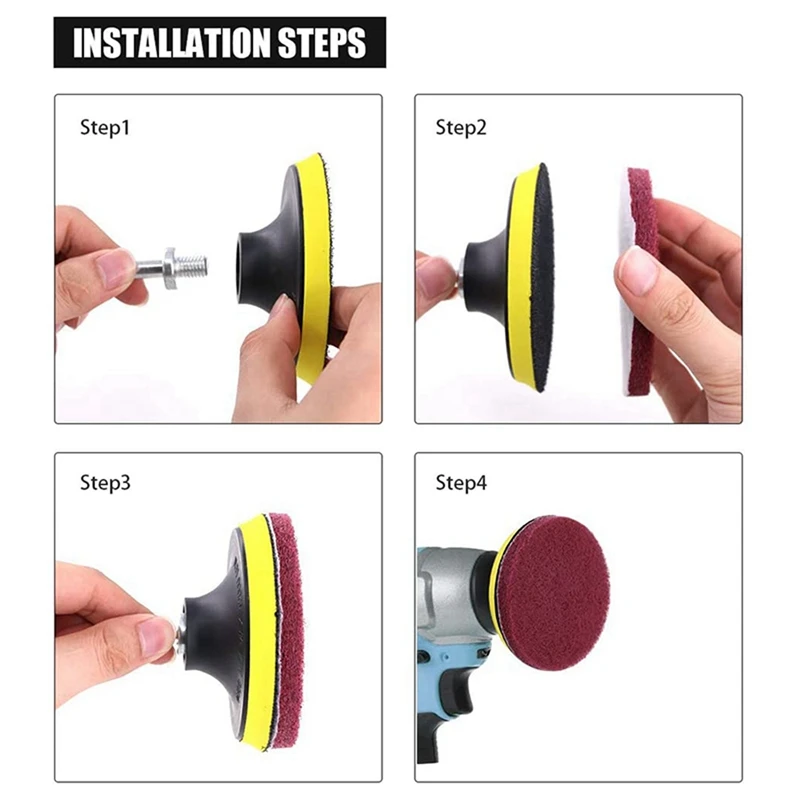 INSTALLATION STEPS

Step1

Step2

Step3

Step4