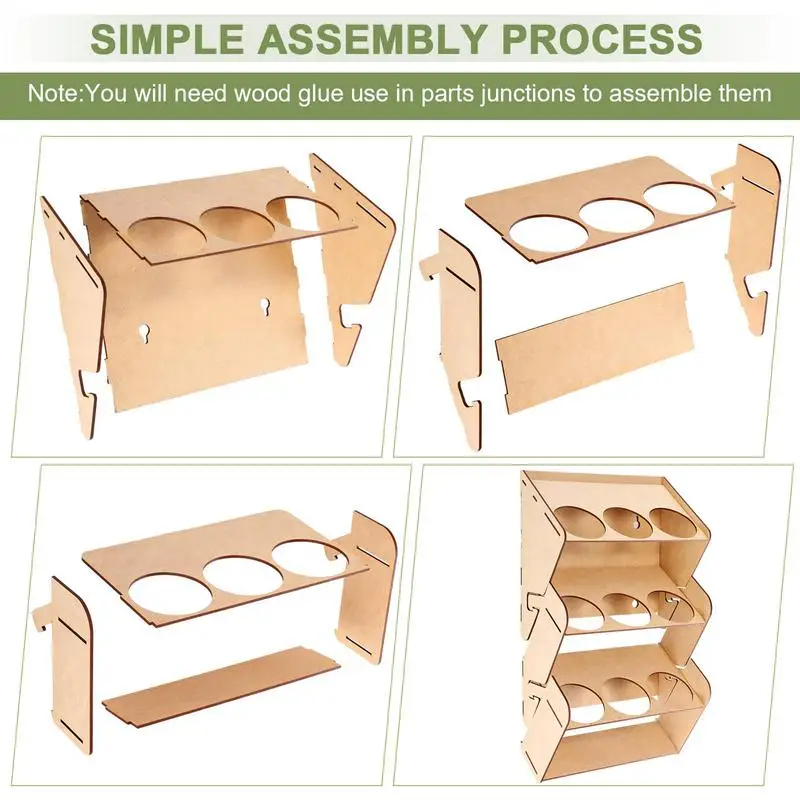 SIMPLE ASSEMBLY PROCESS

Note:You will need wood glue use in parts junctions to assemble them