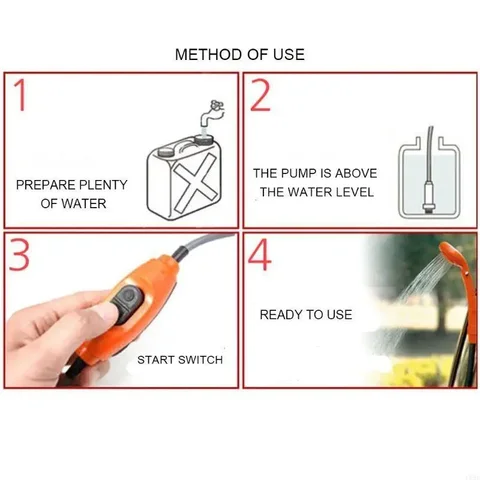 METHOD OF USE

1

PREPARE PLENTY OF WATER

2

THE PUMP IS ABOVE THE WATER LEVEL

3

START SWITCH

4

READY TO USE