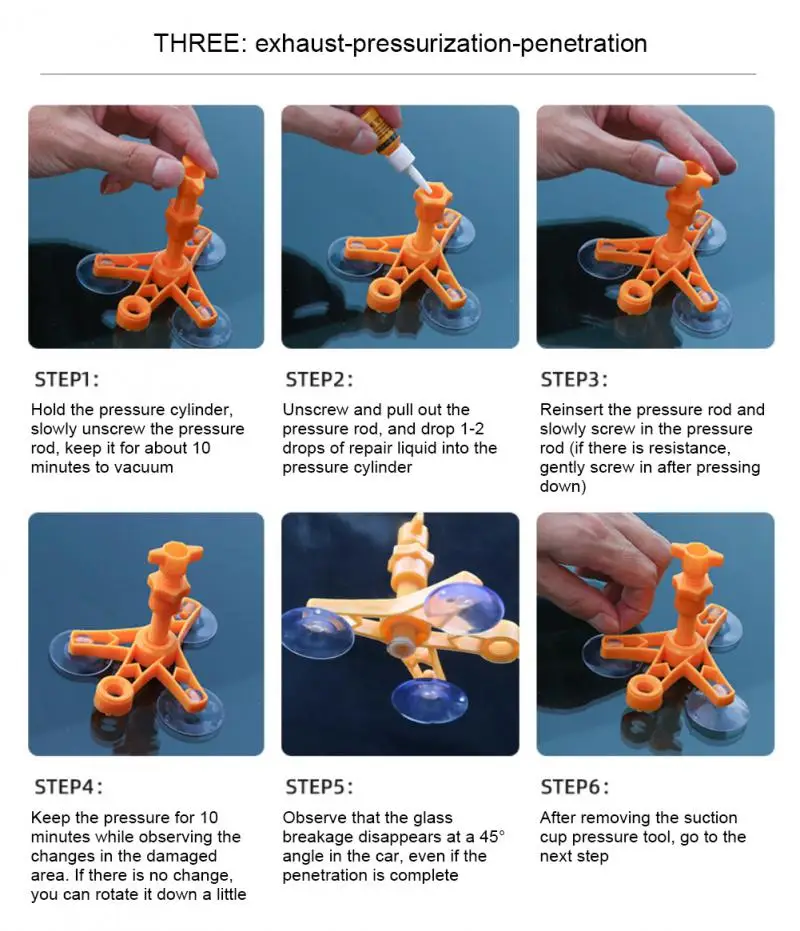 THREE: exhaust-pressurization-penetration

STEP1:

Hold the pressure cylinder, slowly unscrew the pressure rod, keep it for about 10 minutes to vacuum

STEP2:

Unscrew and pull out the pressure rod, and drop 1-2 drops of repair liquid into the pressure cylinder

STEP3:

Reinsert the pressure rod and slowly screw in the pressure rod (if there is resistance, gently screw in after pressing down)

STEP4:

Keep the pressure for 10 minutes while observing the changes in the damaged area. If there is no change, you can rotate it down a little

STEP5:

Observe that the glass breakage disappears at a 45° angle in the car, even if the penetration is complete

STEP6:

After removing the suction cup pressure tool, go to the next step