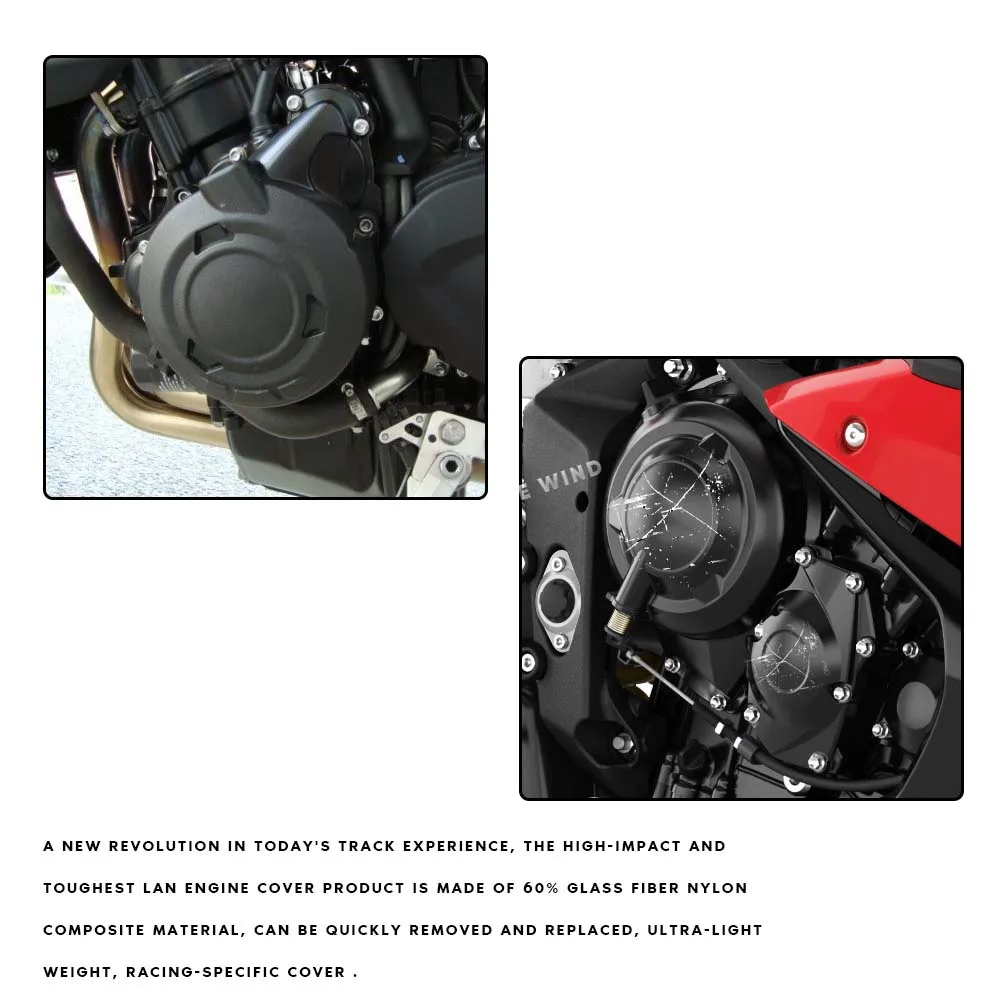 E WIND

A NEW REVOLUTION IN TODAY'S TRACK EXPERIENCE, THE HIGH-IMPACT AND TOUGHEST LAN ENGINE COVER PRODUCT IS MADE OF 60% GLASS FIBER NYLON COMPOSITE MATERIAL, CAN BE QUICKLY REMOVED AND REPLACED, ULTRA-LIGHT WEIGHT, RACING-SPECIFIC COVER .