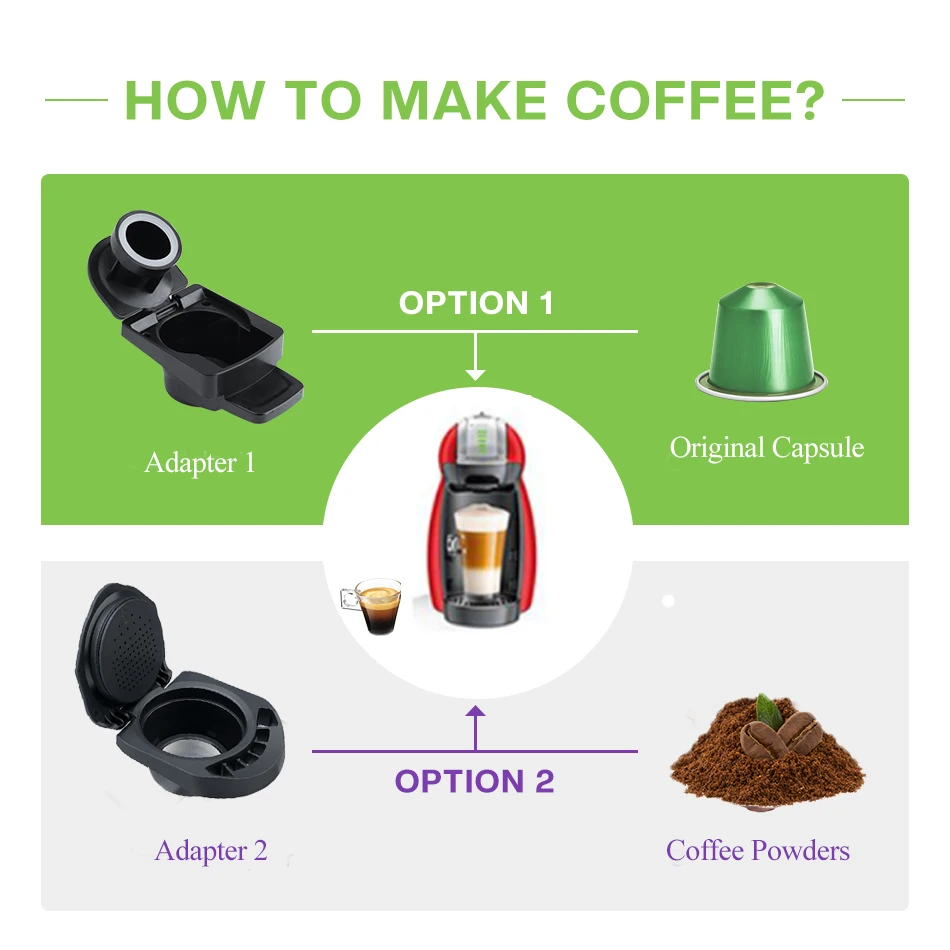 HOW TO MAKE COFFEE?

OPTION 1

Adapter 1

Original Capsule

OPTION 2

Adapter 2

Coffee Powders