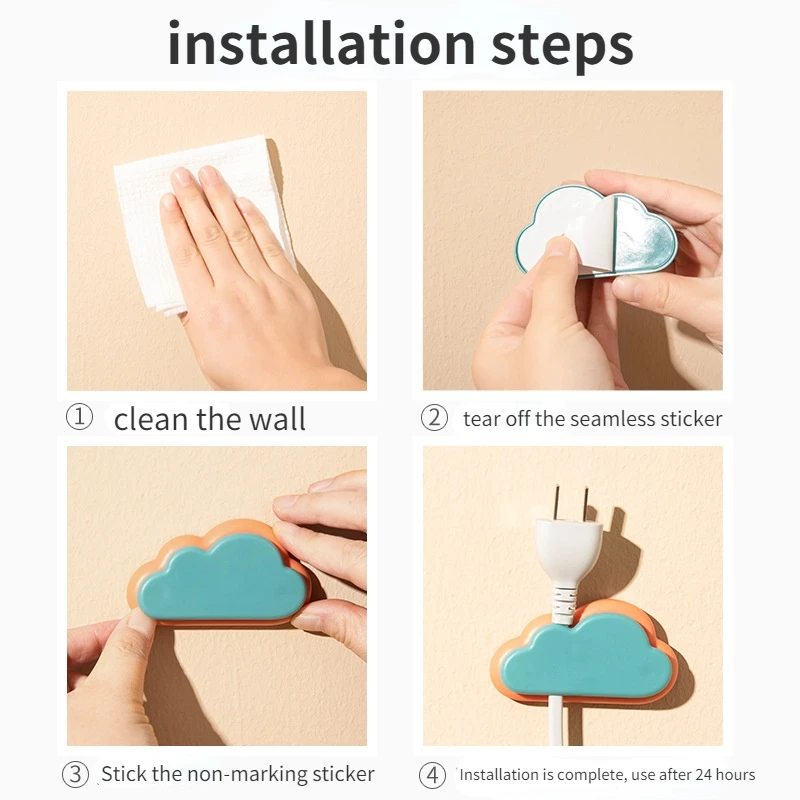 installation steps

① clean the wall

② tear off the seamless sticker

③ Stick the non-marking sticker

④ Installation is complete, use after 24 hours