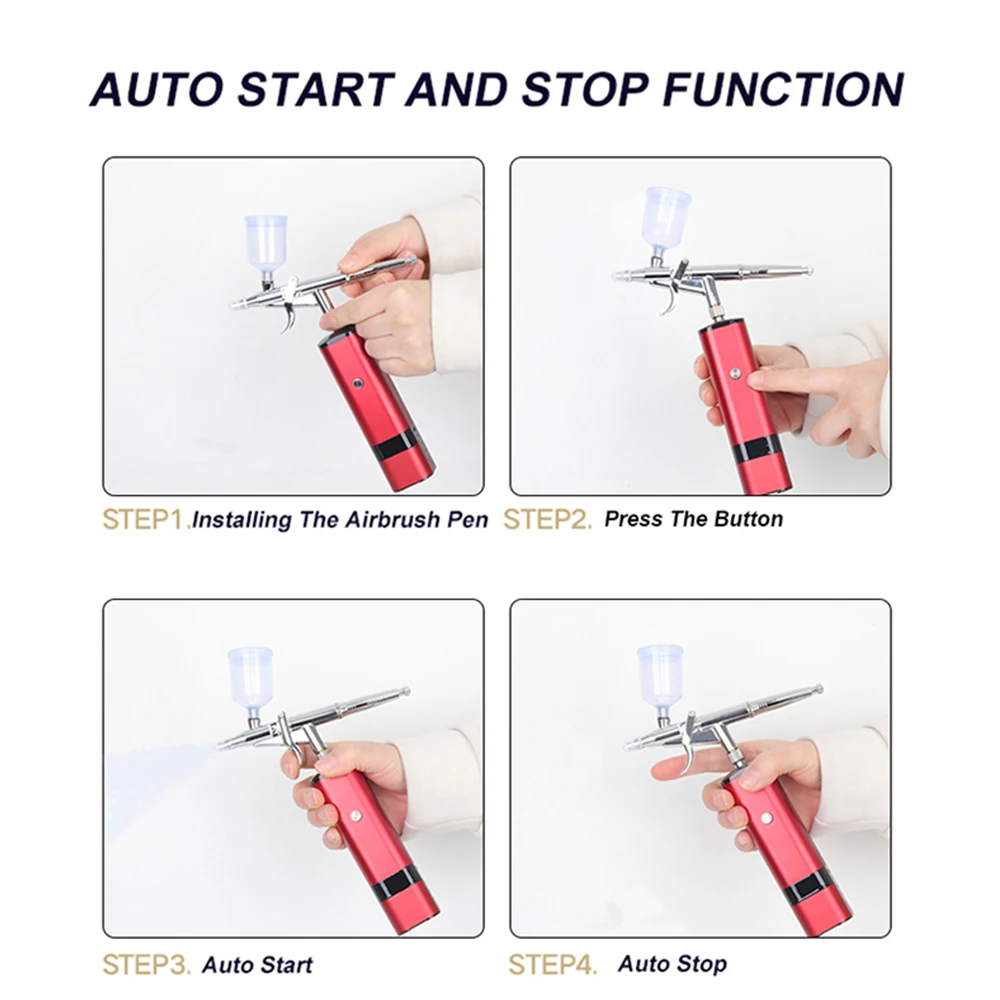 AUTO START AND STOP FUNCTION

STEP1. Installing The Airbrush Pen

STEP2. Press The Button

STEP3. Auto Start

STEP4. Auto Stop