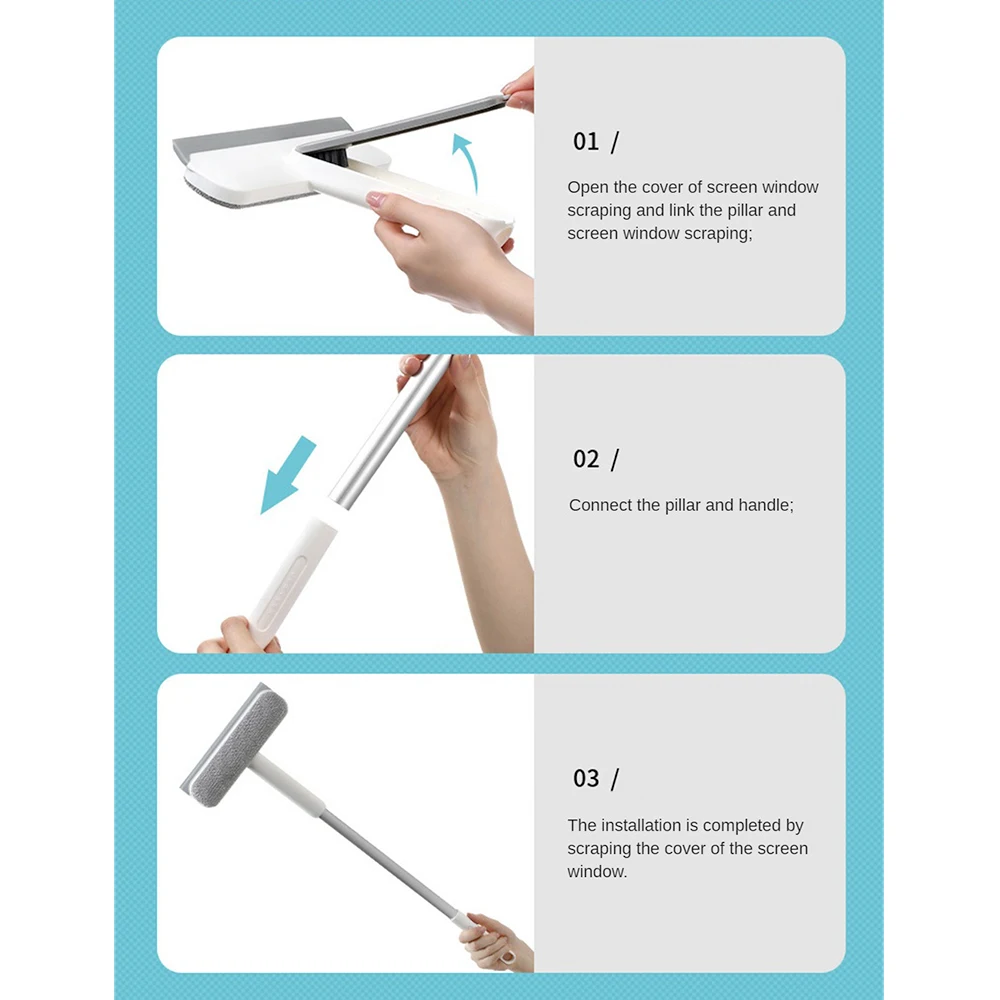 01 /

Open the cover of screen window scraping and link the pillar and screen window scraping;

02 /

Connect the pillar and handle;

03 /

The installation is completed by scraping the cover of the screen window.