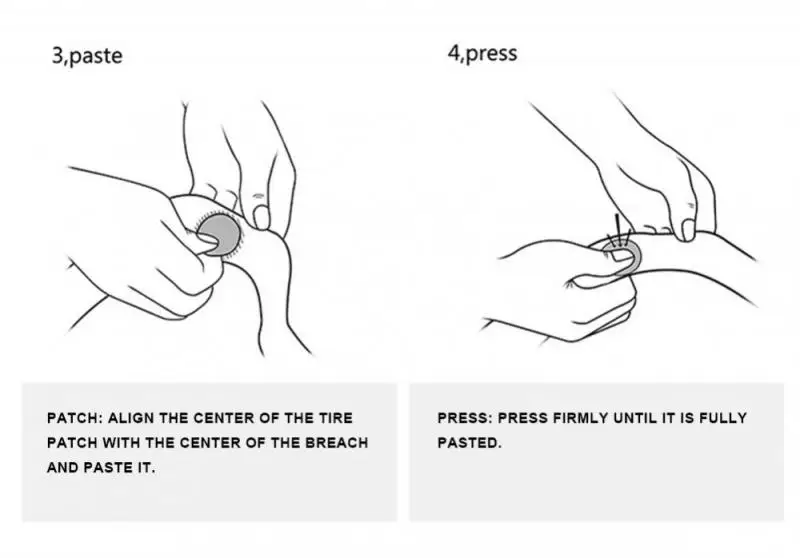 3,paste

PATCH: ALIGN THE CENTER OF THE TIRE PATCH WITH THE CENTER OF THE BREACH AND PASTE IT.

4,press

PRESS: PRESS FIRMLY UNTIL IT IS FULLY PASTED.