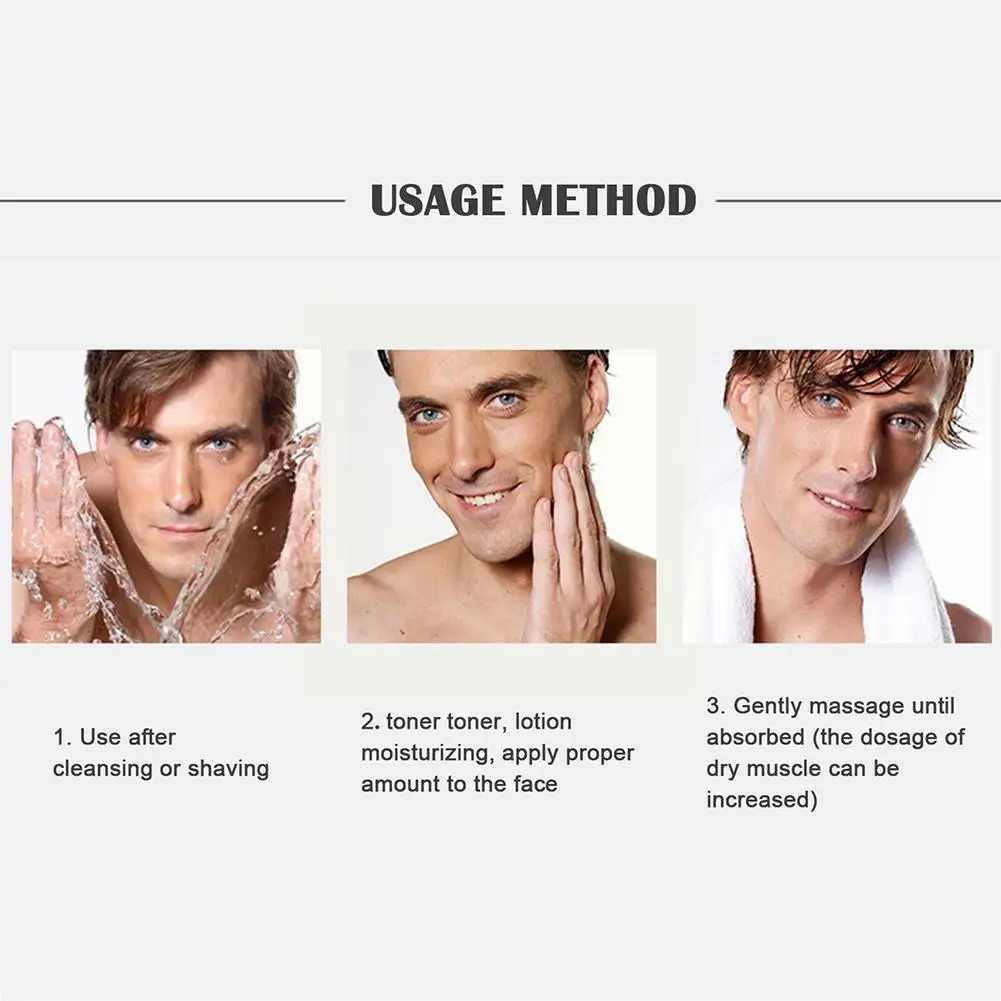 USAGE METHOD

1. Use after cleansing or shaving

2. toner toner, lotion moisturizing, apply proper amount to the face

3. Gently massage until absorbed (the dosage of dry muscle can be increased)