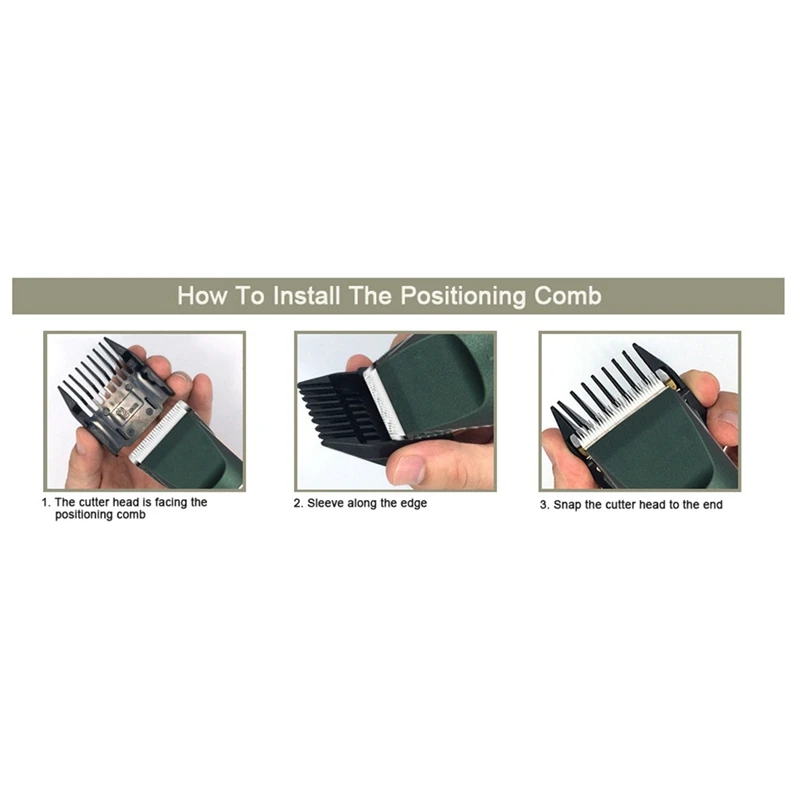 How To Install The Positioning Comb

1. The cutter head is facing the positioning comb

2. Sleeve along the edge

3. Snap the cutter head to the end