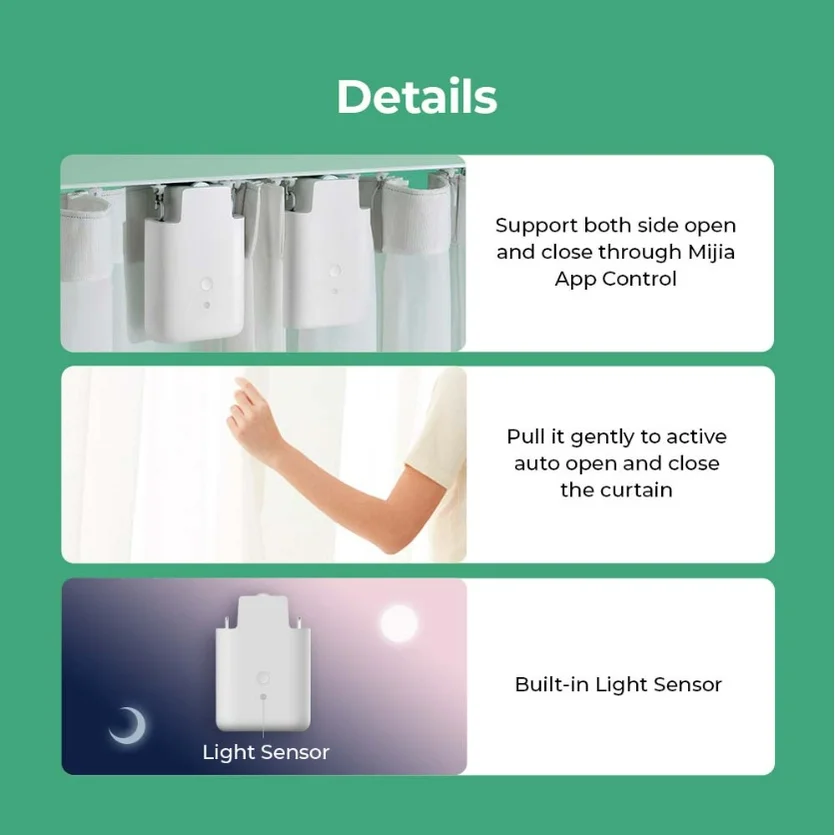 Details

Support both side open and close through Mijia App Control

Pull it gently to active auto open and close the curtain

Light Sensor

Built-in Light Sensor