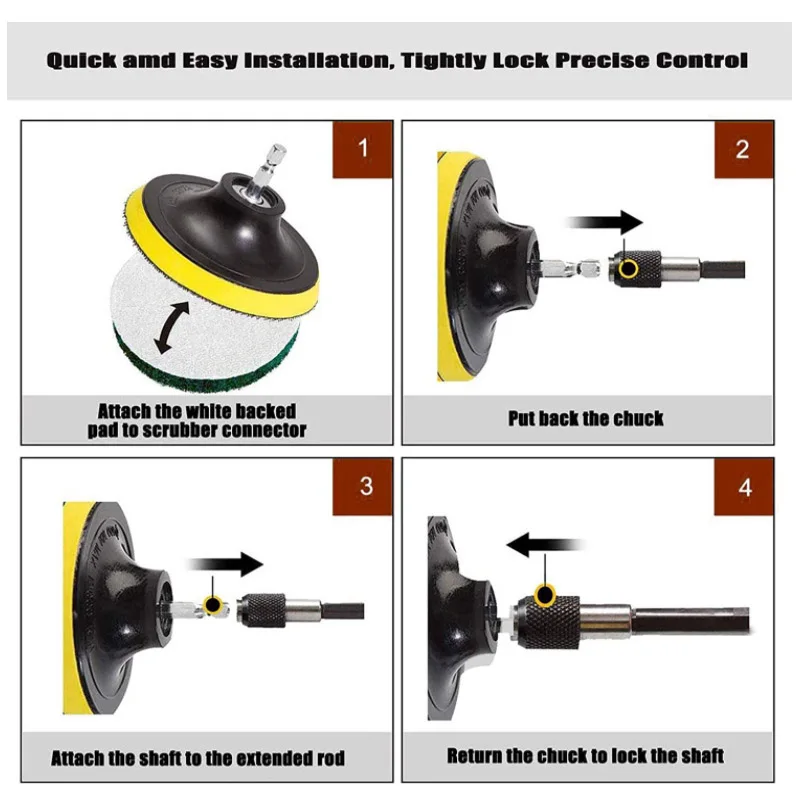 Quick amd Easy Installation, Tightly Lock Precise Control

1

Attach the white backed pad to scrubber connector

2

Put back the chuck

3

Attach the shaft to the extended rod

4

Return the chuck to lock the shaft