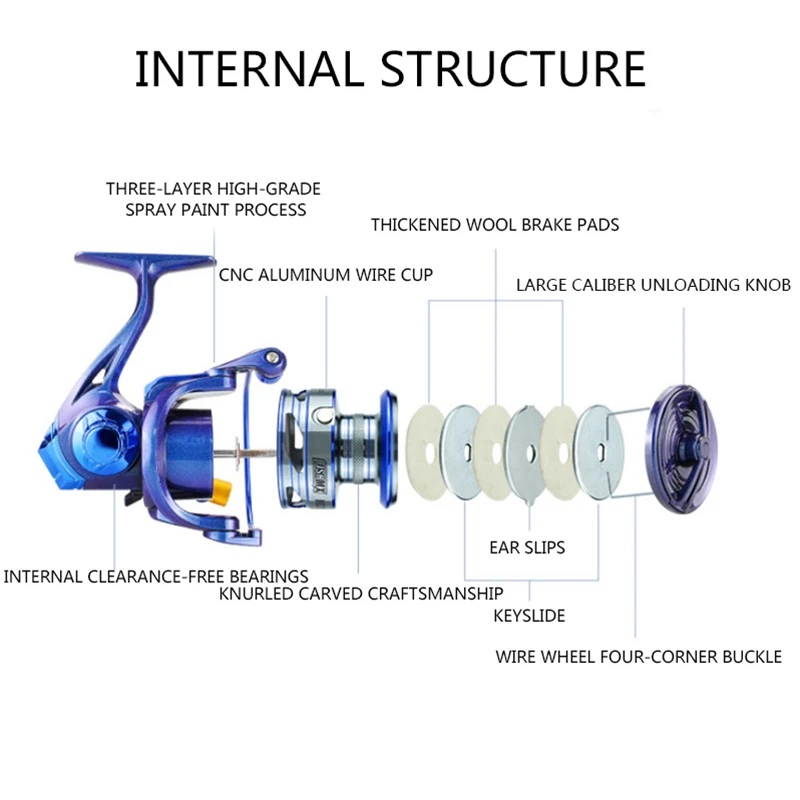 INTERNAL STRUCTURE

THREE-LAYER HIGH-GRADE SPRAY PAINT PROCESS

THICKENED WOOL BRAKE PADS

CNC ALUMINUM WIRE CUP

LARGE CALIBER UNLOADING KNOB

EAR SLIPS

INTERNAL CLEARANCE-FREE BEARINGS

KNURLED CARVED CRAFTSMANSHIP

KEYSLIDE

WIRE WHEEL FOUR-CORNER BUCKLE