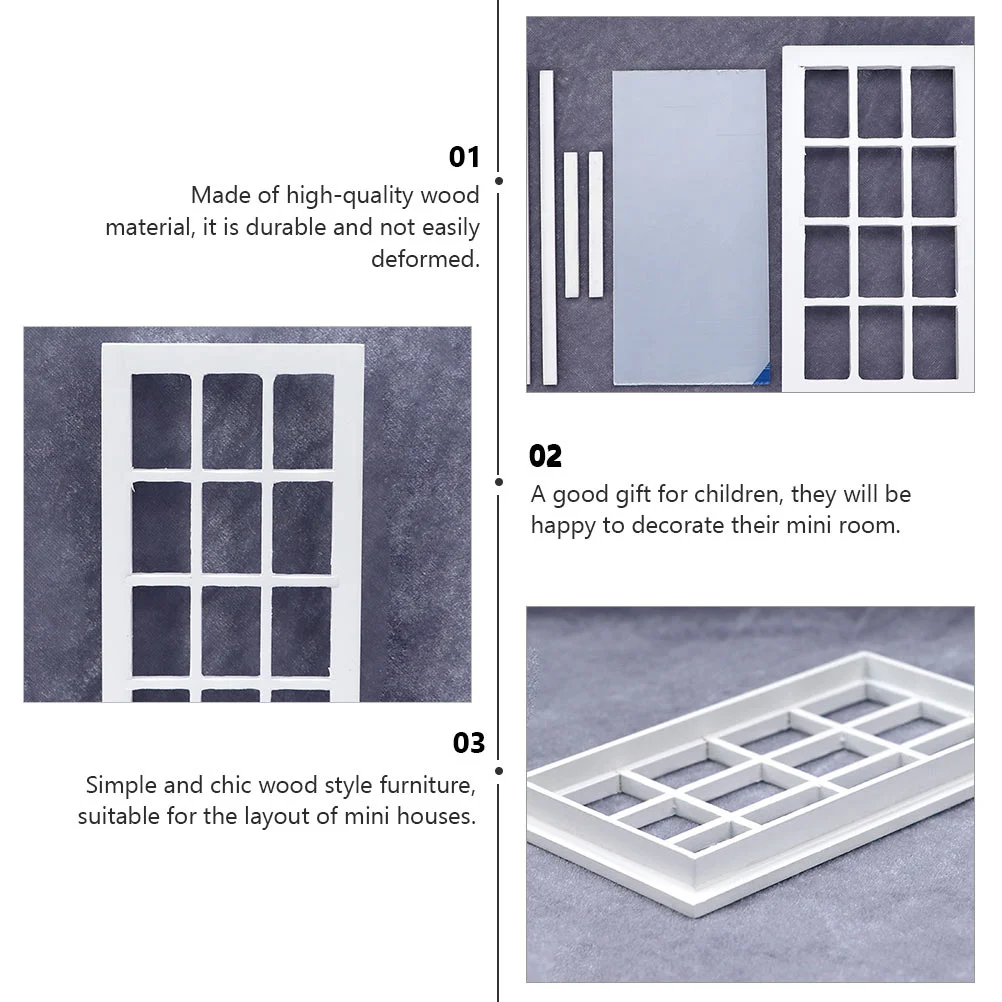 01
Made of high-quality wood material, it is durable and not easily deformed.

02
A good gift for children, they will be happy to decorate their mini room.

03
Simple and chic wood style furniture, suitable for the layout of mini houses.