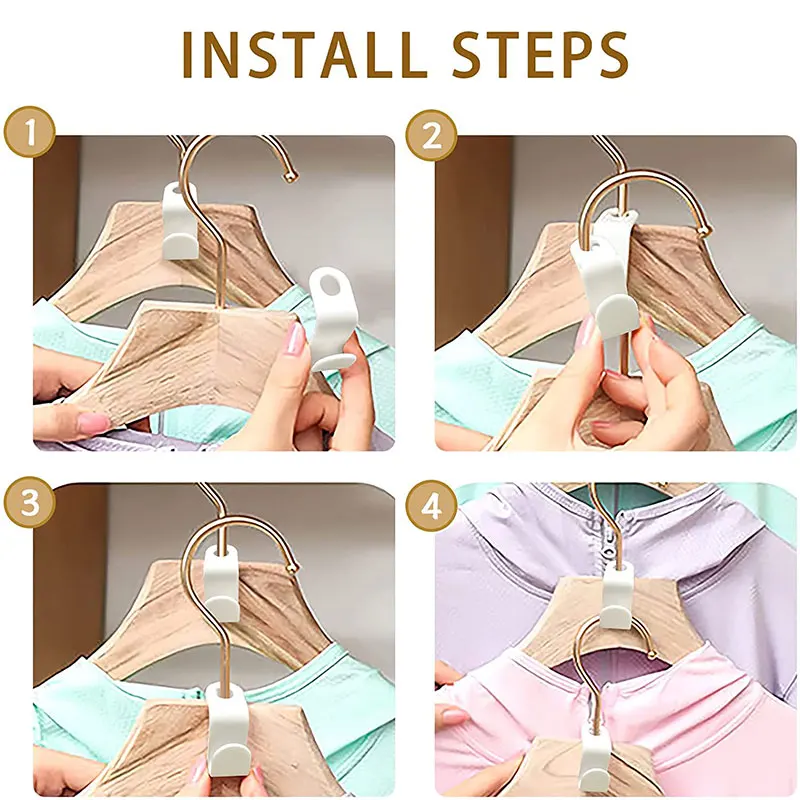 INSTALL STEPS

1

2

3

4