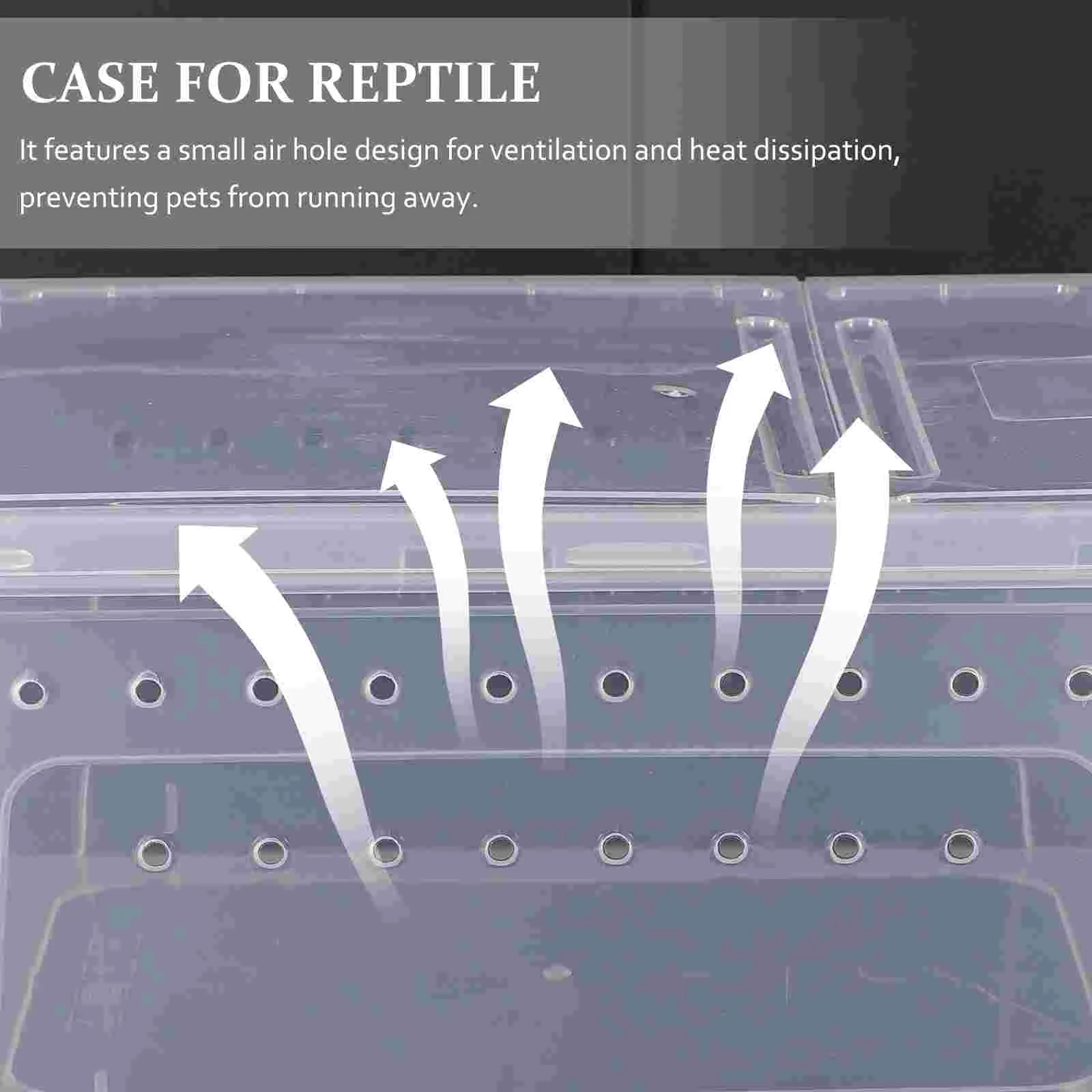 CASE FOR REPTILE

It features a small air hole design for ventilation and heat dissipation, preventing pets from running away.