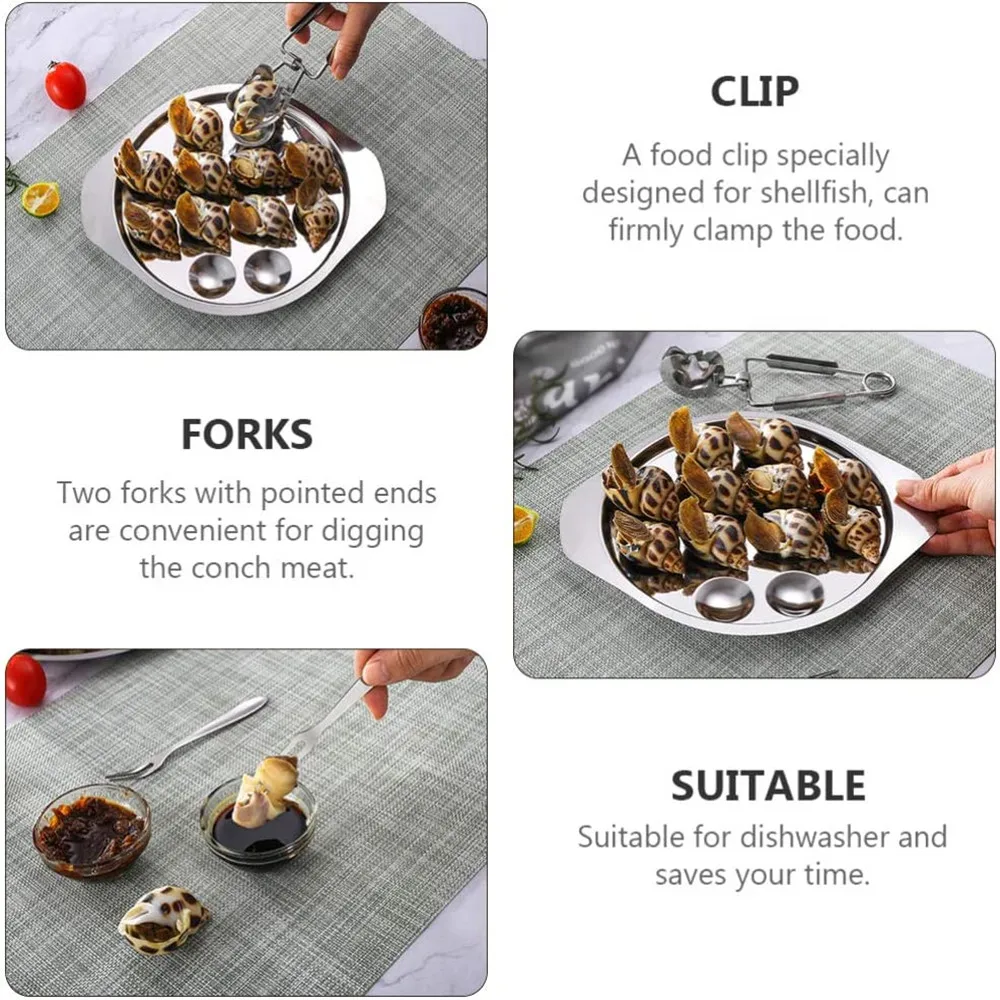 CLIP

A food clip specially designed for shellfish, can firmly clamp the food.

FORKS

Two forks with pointed ends are convenient for digging the conch meat.

SUITABLE

Suitable for dishwasher and saves your time.