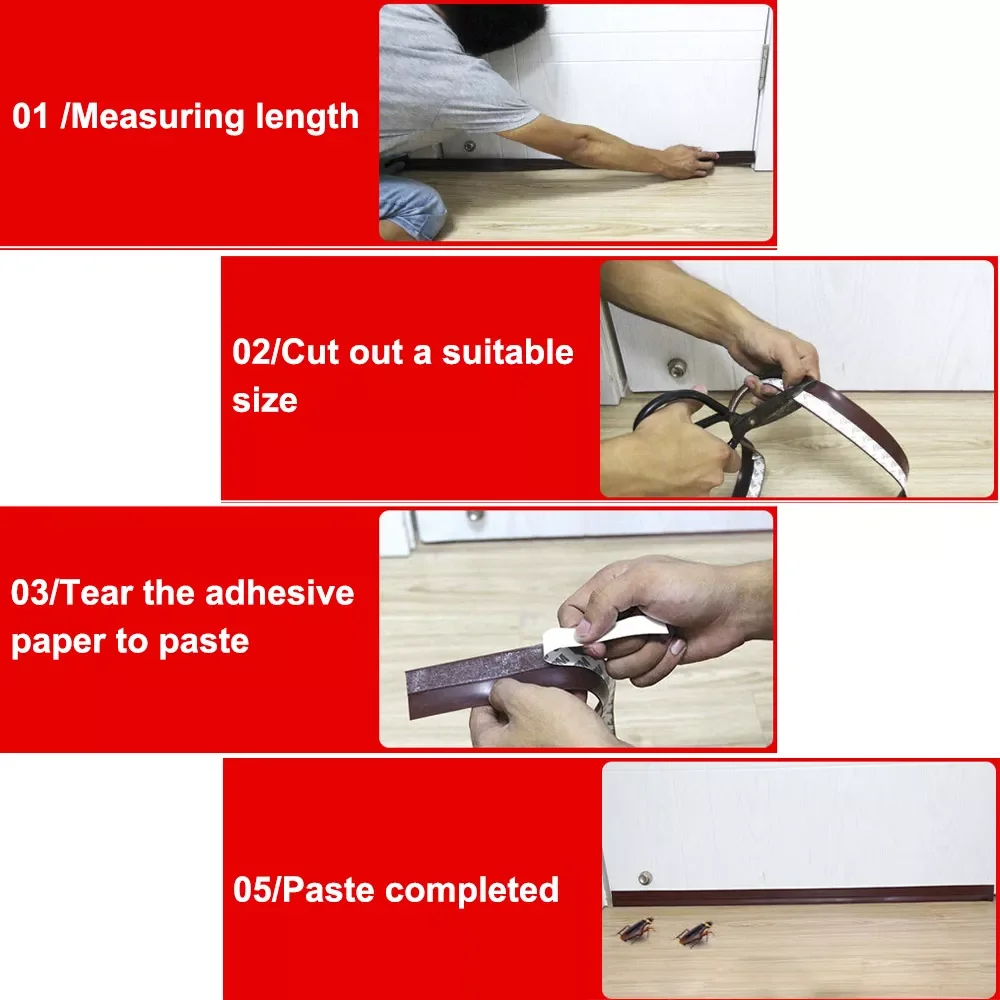 01 /Measuring length

02/Cut out a suitable size

03/Tear the adhesive paper to paste

05/Paste completed