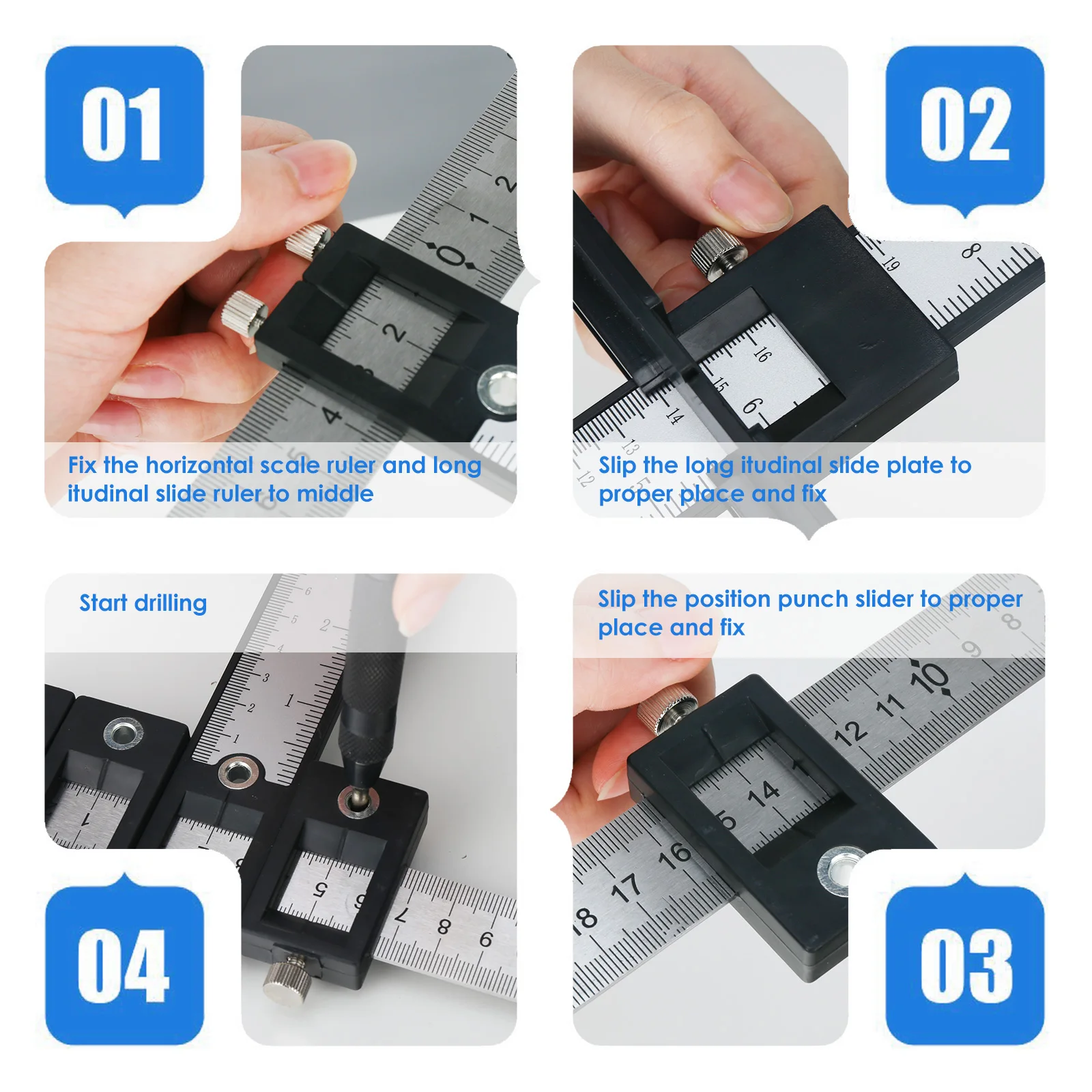 01

Fix the horizontal scale ruler and long itudinal slide ruler to middle

02

Slip the long itudinal slide plate to proper place and fix

Start drilling

04

Slip the position punch slider to proper place and fix

03