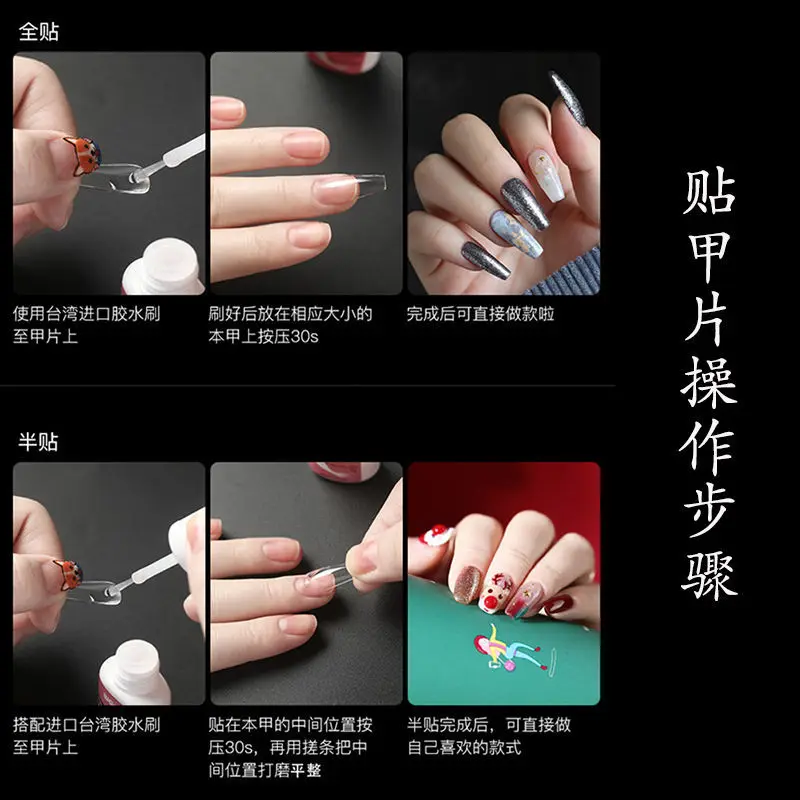 全贴

使用台湾进口胶水刷至甲片上

刷好后放在相应大小的本甲上按压30s

完成后可直接做款啦

半贴

搭配进口台湾胶水刷至甲片上

贴在本甲的中间位置按压30s，再用搓条把中间位置打磨平整

半贴完成后，可直接做自己喜欢的款式

贴甲片操作步骤