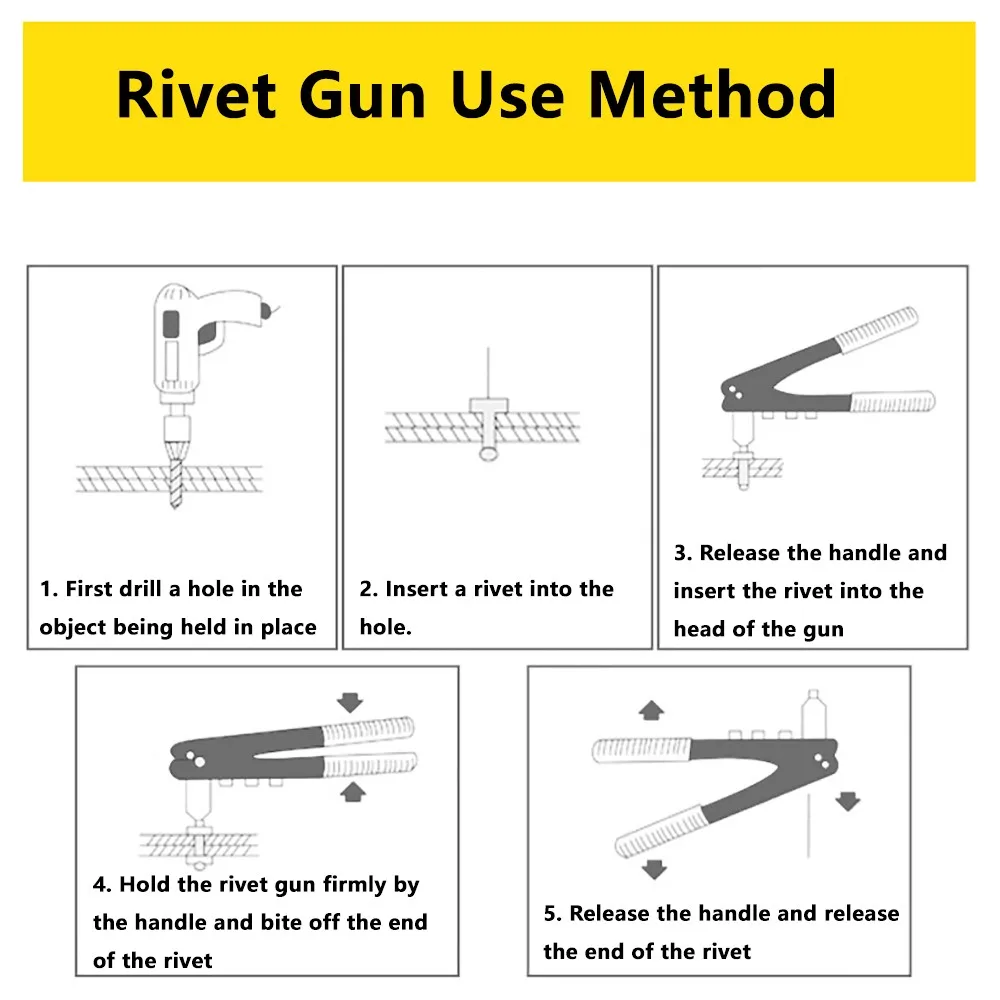 Rivet Gun Use Method

1. First drill a hole in the object being held in place

2. Insert a rivet into the hole.

3. Release the handle and insert the rivet into the head of the gun

4. Hold the rivet gun firmly by the handle and bite off the end of the rivet

5. Release the handle and release the end of the rivet