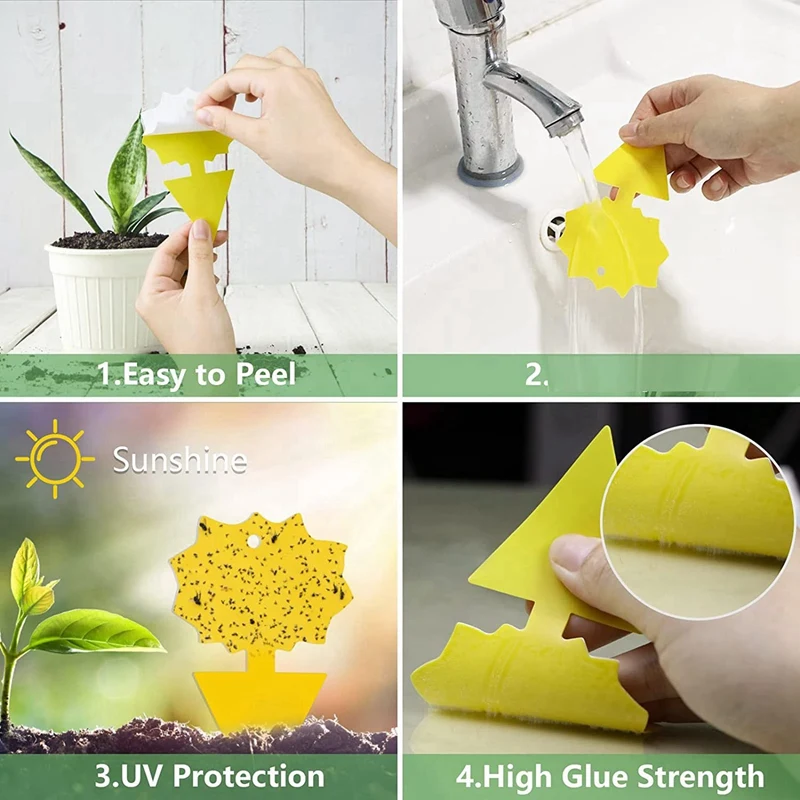 1.Easy to Peel

2.

Sunshine

3.UV Protection

4.High Glue Strength