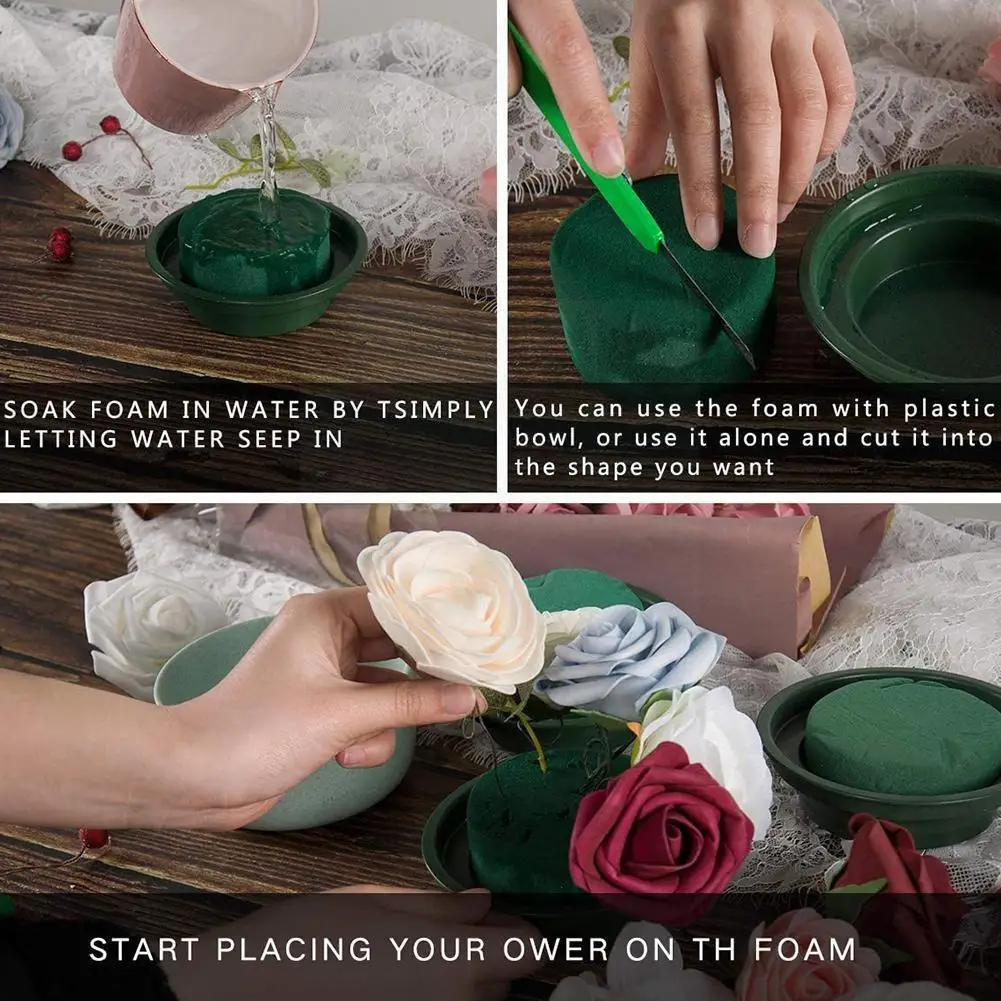 SOAK FOAM IN WATER BY TSIMPLY LETTING WATER SEEP IN

You can use the foam with plastic bowl, or use it alone and cut it into the shape you want

START PLACING YOUR OWER ON TH FOAM