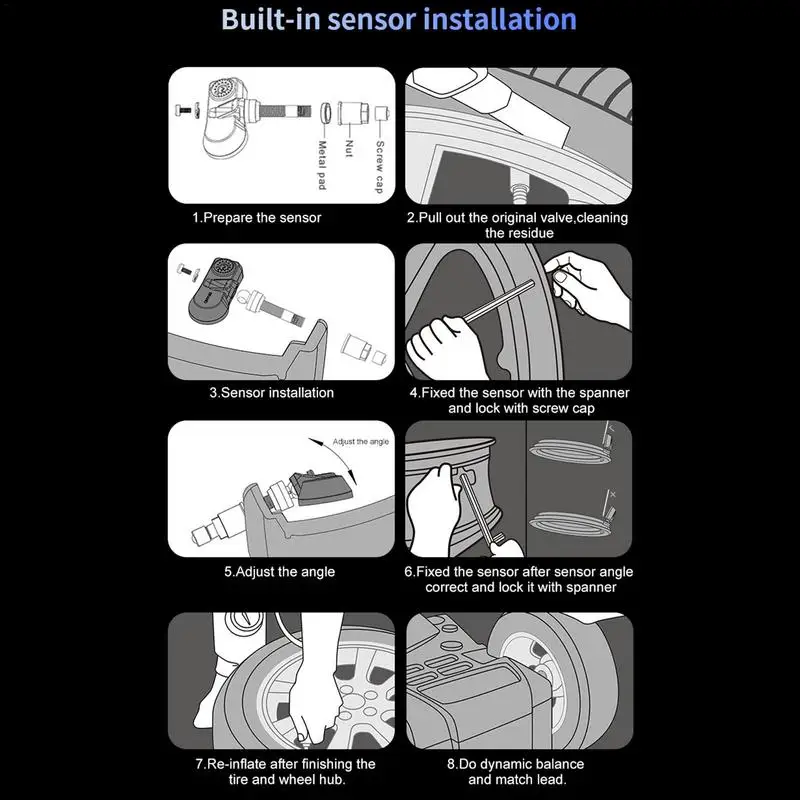 Built-in sensor installation

Metal pad
Nut
Screw cap

1.Prepare the sensor

2.Pull out the original valve,cleaning the residue

3.Sensor installation

4.Fixed the sensor with the spanner and lock with screw cap

Adjust the angle

5.Adjust the angle

6.Fixed the sensor after sensor angle correct and lock it with spanner

7.Re-inflate after finishing the tire and wheel hub.

8.Do dynamic balance and match lead.