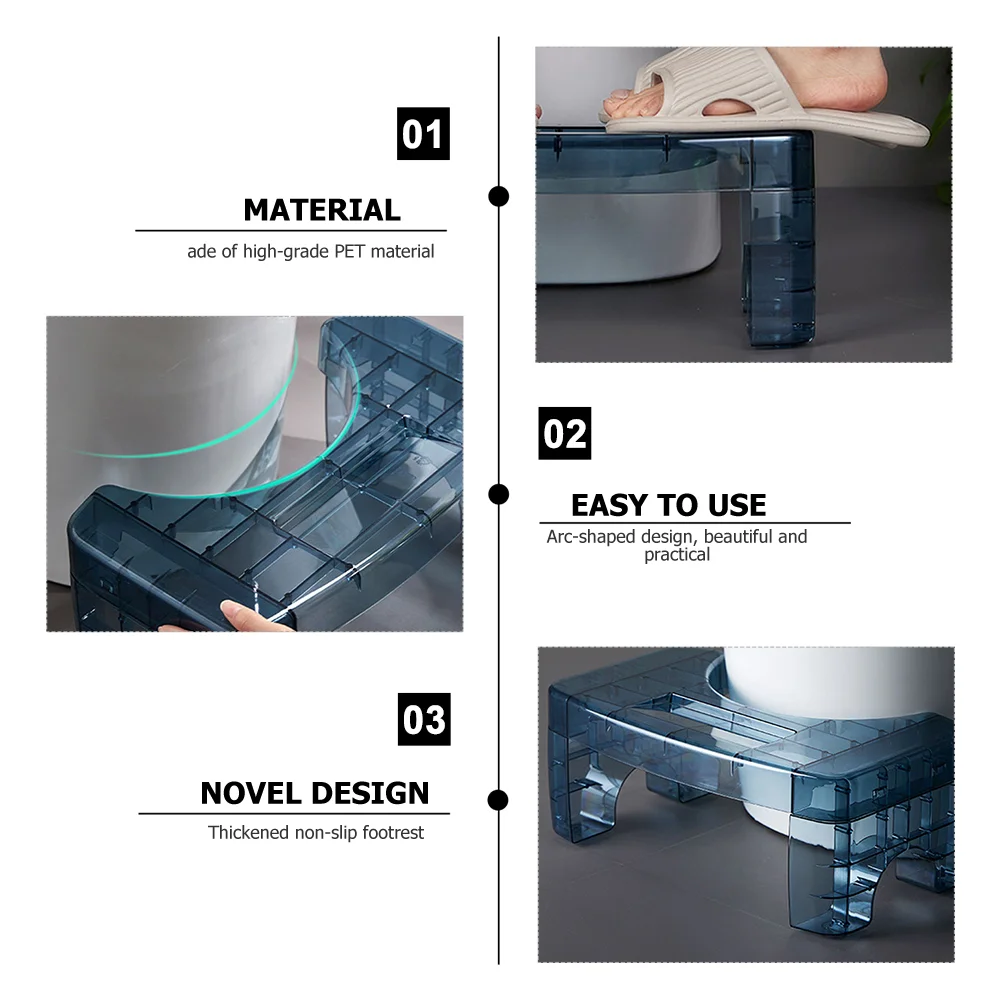 01

MATERIAL

ade of high-grade PET material

02

EASY TO USE

Arc-shaped design, beautiful and practical

03

NOVEL DESIGN

Thickened non-slip footrest