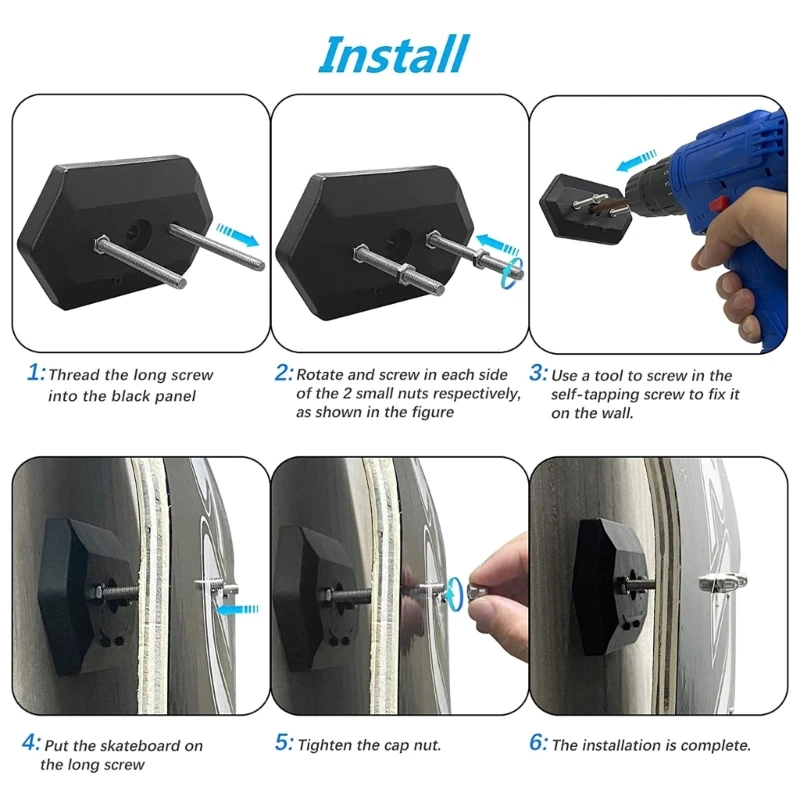 Install

1: Thread the long screw into the black panel

2: Rotate and screw in each side of the 2 small nuts respectively, as shown in the figure

3: Use a tool to screw in the self-tapping screw to fix it on the wall.

4: Put the skateboard on the long screw

5: Tighten the cap nut.

6: The installation is complete.